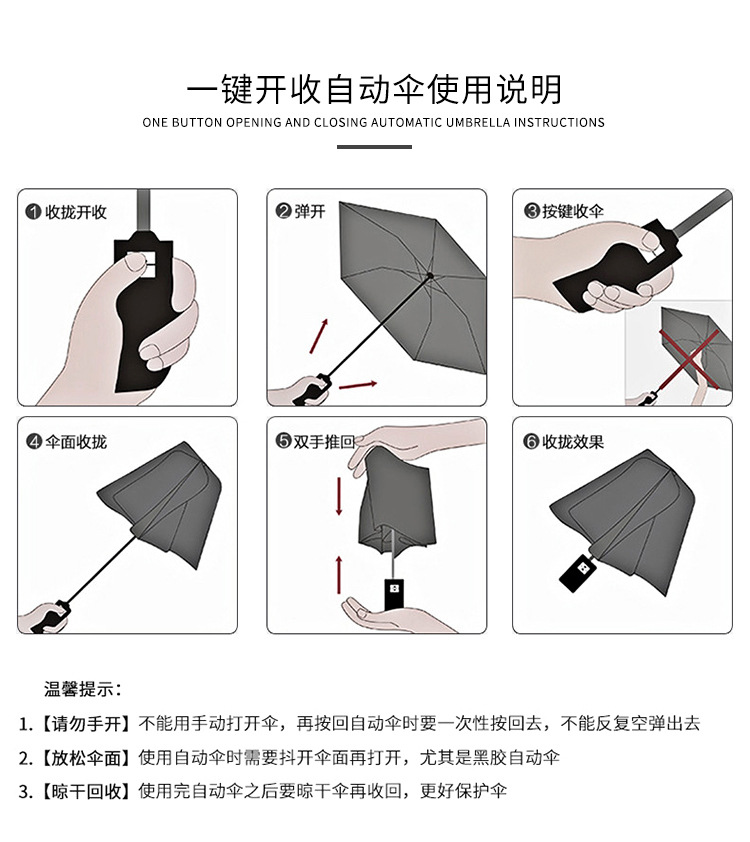 一键开收自动伞使用说明

ONE BUTTON OPENING AND CLOSING AUTOMATIC UMBRELLA INSTRUCTIONS

❶收拢开收

❷弹开

❸按键收伞

❹伞面收拢

❺双手推回

❻收拢效果

温馨提示：

1.【请勿手开】不能用手动打开伞，再按回自动伞时要一次性按回去，不能反复空弹出去

2.【放松伞面】使用自动伞时需要抖开伞面再打开，尤其是黑胶自动伞

3.【晾干回收】使用完自动伞之后要晾干伞再收回，更好保护伞