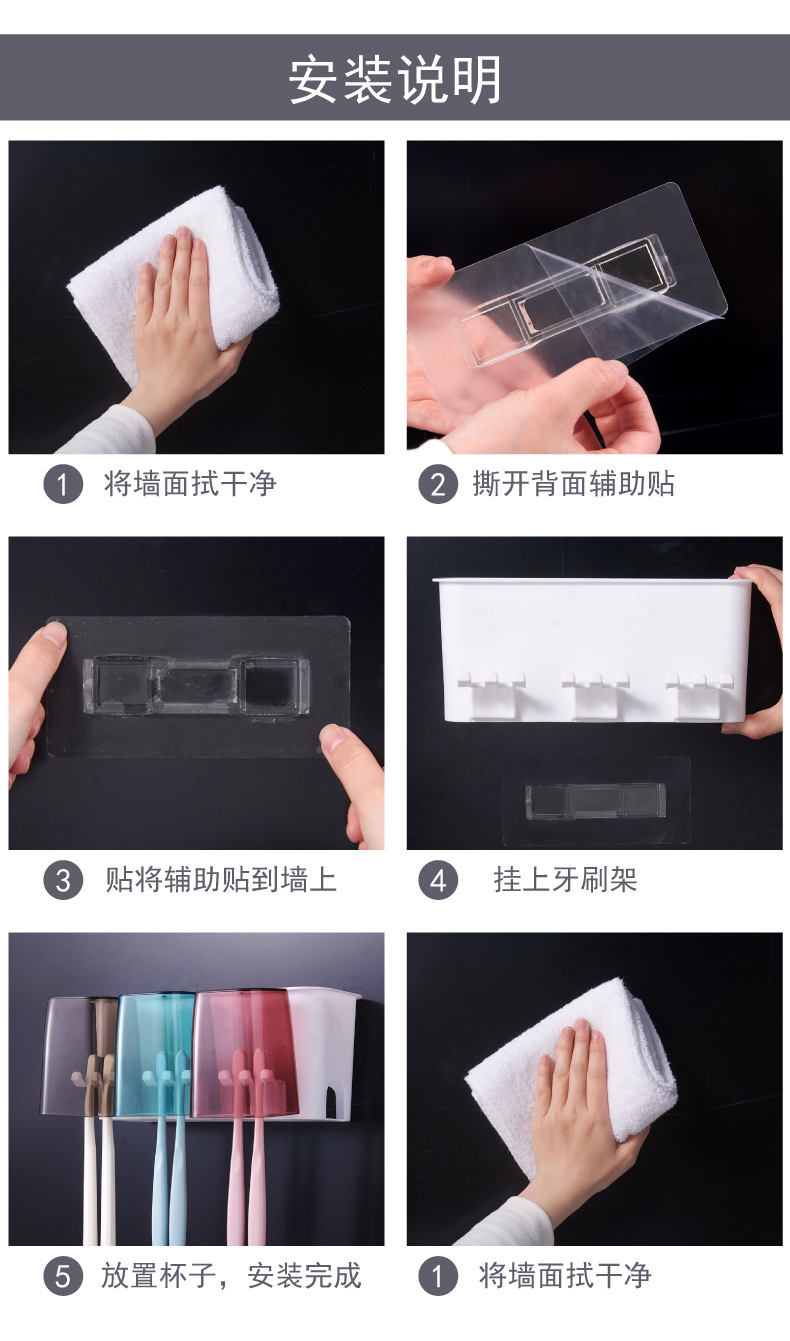 安装说明

1 将墙面拭干净

2 撕开背面辅助贴

3 贴将辅助贴到墙上

4 挂上牙刷架

5 放置杯子，安装完成

1 将墙面拭干净