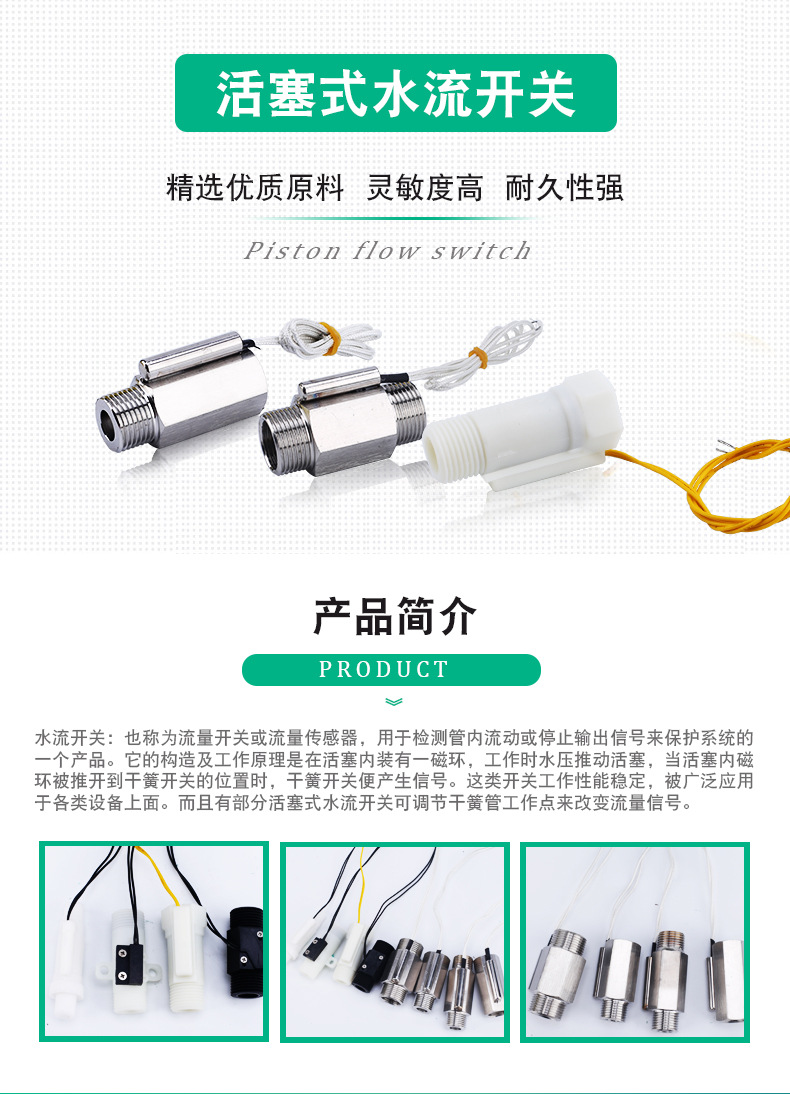 活塞式水流开关

精选优质原料 灵敏度高 耐久性强

Piston flow switch

产品简介

PRODUCT

水流开关：也称为流量开关或流量传感器，用于检测管内流动或停止输出信号来保护系统的一个产品。它的构造及工作原理是在活塞内装有一磁环，工作时水压推动活塞，当活塞内磁环被推开到干簧开关的位置时，干簧开关便产生信号。这类开关工作性能稳定，被广泛应用于各类设备上面。而且有部分活塞式水流开关可调节干簧管工作点来改变流量信号。