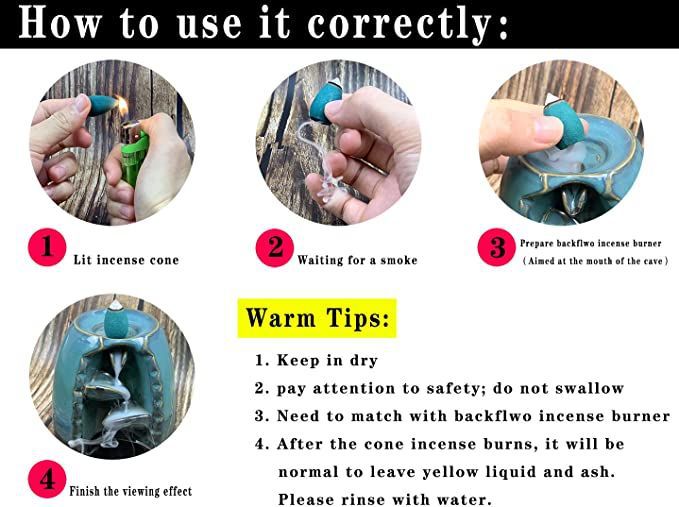 How to use it correctly:

1 Lit incense cone

2 Waiting for a smoke

3 Prepare backflwo incense burner (Aimed at the mouth of the cave)

4 Finish the viewing effect

Warm Tips:

1. Keep in dry
2. pay attention to safety; do not swallow
3. Need to match with backflwo incense burner
4. After the cone incense burns, it will be normal to leave yellow liquid and ash. Please rinse with water.