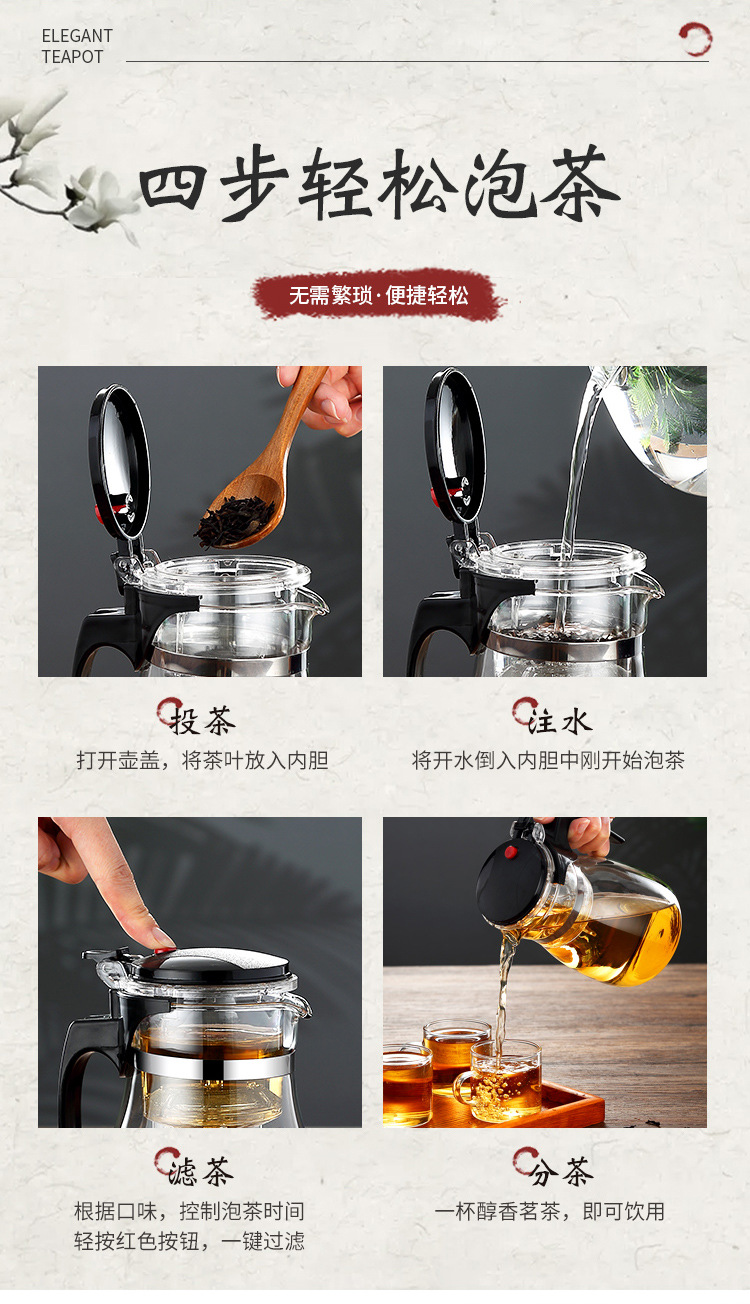 ELEGANT TEAPOT

四步轻松泡茶

无需繁琐·便捷轻松

投茶
打开壶盖，将茶叶放入内胆

注水
将开水倒入内胆中刚开始泡茶

滤茶
根据口味，控制泡茶时间
轻按红色按钮，一键过滤

分茶
一杯醇香茗茶，即可饮用