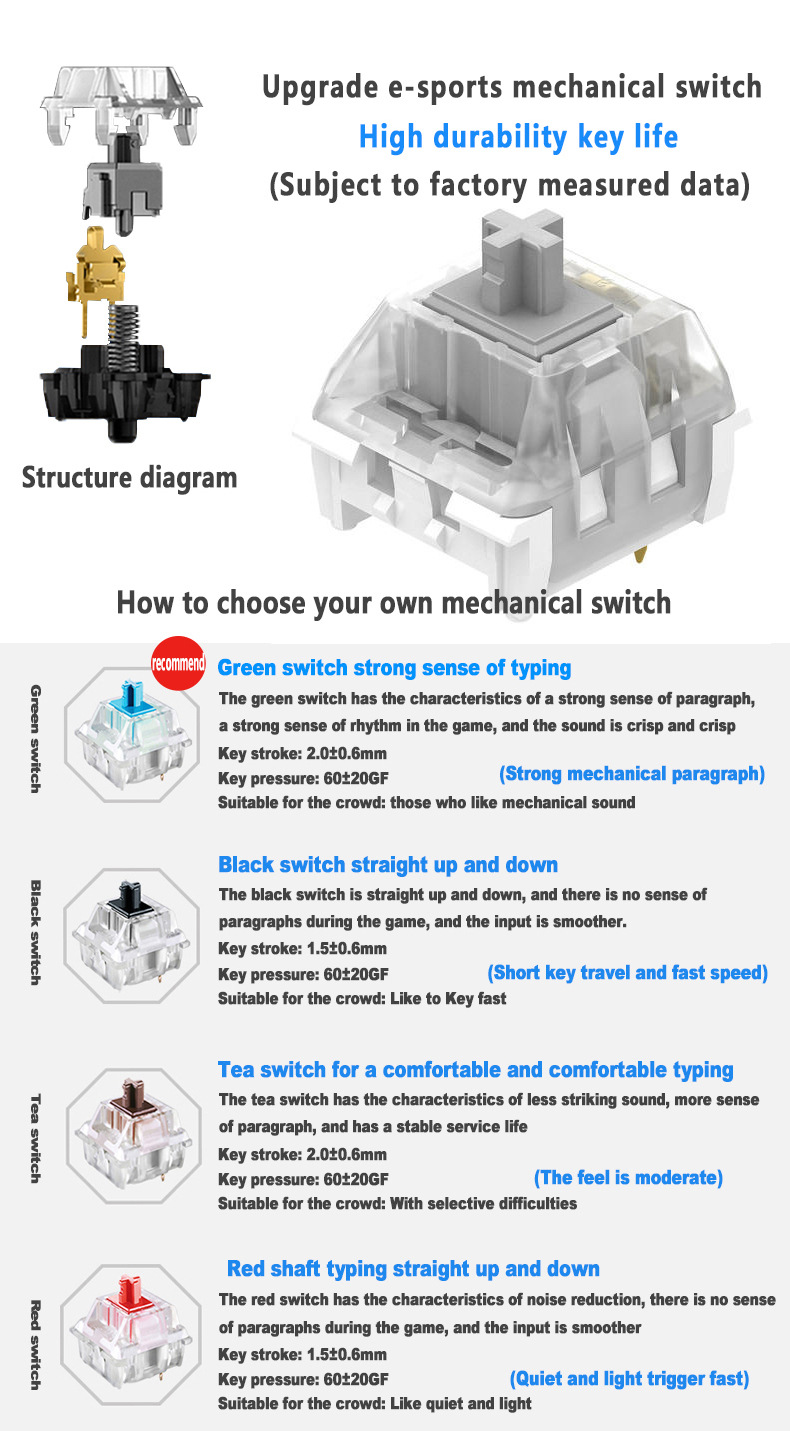 Upgrade e-sports mechanical switch
High durability key life
(Subject to factory measured data)

Structure diagram

How to choose your own mechanical switch

Green switch

recommend

Green switch strong sense of typing
The green switch has the characteristics of a strong sense of paragraph, a strong sense of rhythm in the game, and the sound is crisp and crisp
Key stroke: 2.0±0.6mm
Key pressure: 60±20GF (Strong mechanical paragraph)
Suitable for the crowd: those who like mechanical sound

Black switch

Black switch straight up and down
The black switch is straight up and down, and there is no sense of paragraphs during the game, and the input is smoother.
Key stroke: 1.5±0.6mm
Key pressure: 60±20GF (Short key travel and fast speed)
Suitable for the crowd: Like to Key fast

Tea switch

Tea switch for a comfortable and comfortable typing
The tea switch has the characteristics of less striking sound, more sense of paragraph, and has a stable service life
Key stroke: 2.0±0.6mm
Key pressure: 60±20GF (The feel is moderate)
Suitable for the crowd: With selective difficulties

Red switch

Red shaft typing straight up and down
The red switch has the characteristics of noise reduction, there is no sense of paragraphs during the game, and the input is smoother
Key stroke: 1.5±0.6mm
Key pressure: 60±20GF (Quiet and light trigger fast)
Suitable for the crowd: Like quiet and light