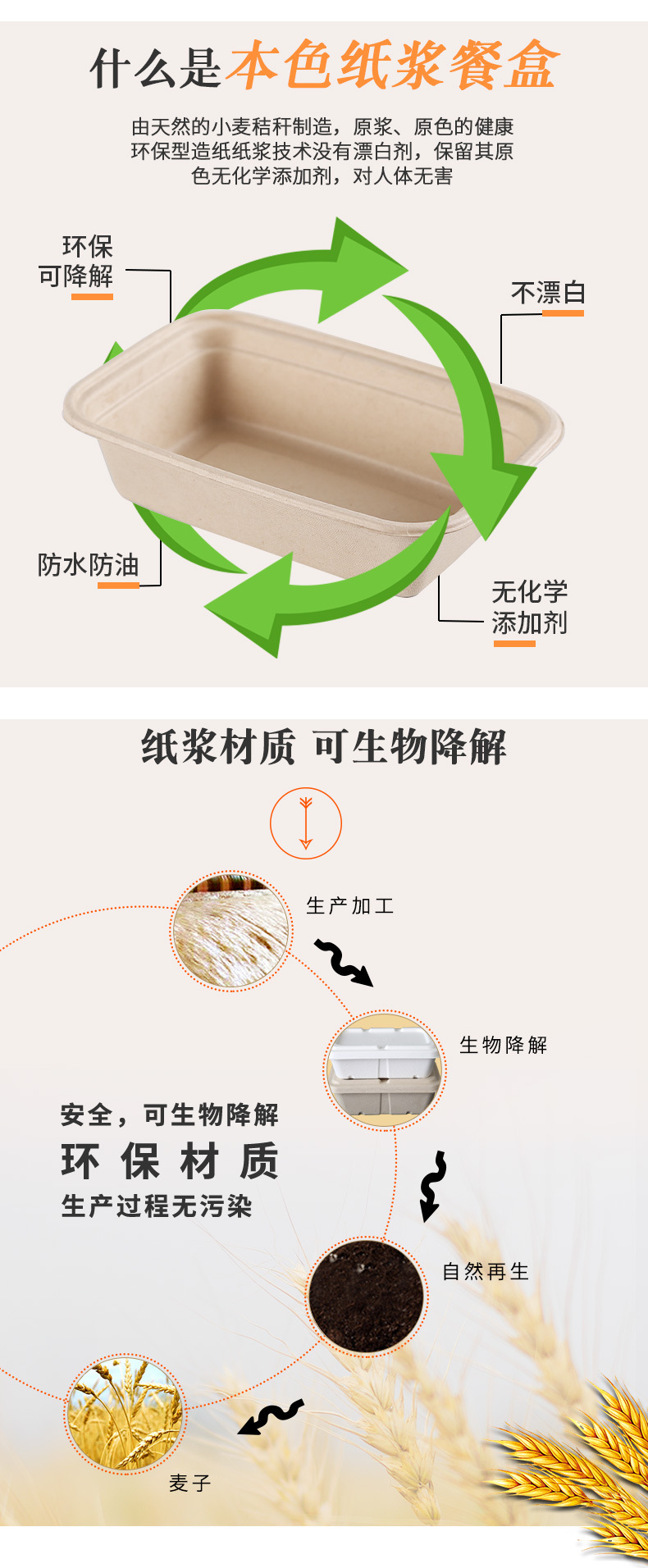 什么是本色纸浆餐盒

由天然的小麦秸秆制造，原浆、原色的健康环保型造纸纸浆技术没有漂白剂，保留其原色无化学添加剂，对人体无害

环保
可降解

不漂白

防水防油

无化学
添加剂

纸浆材质 可生物降解

生产加工

生物降解

安全，可生物降解
环 保 材 质
生产过程无污染

自然再生

麦子