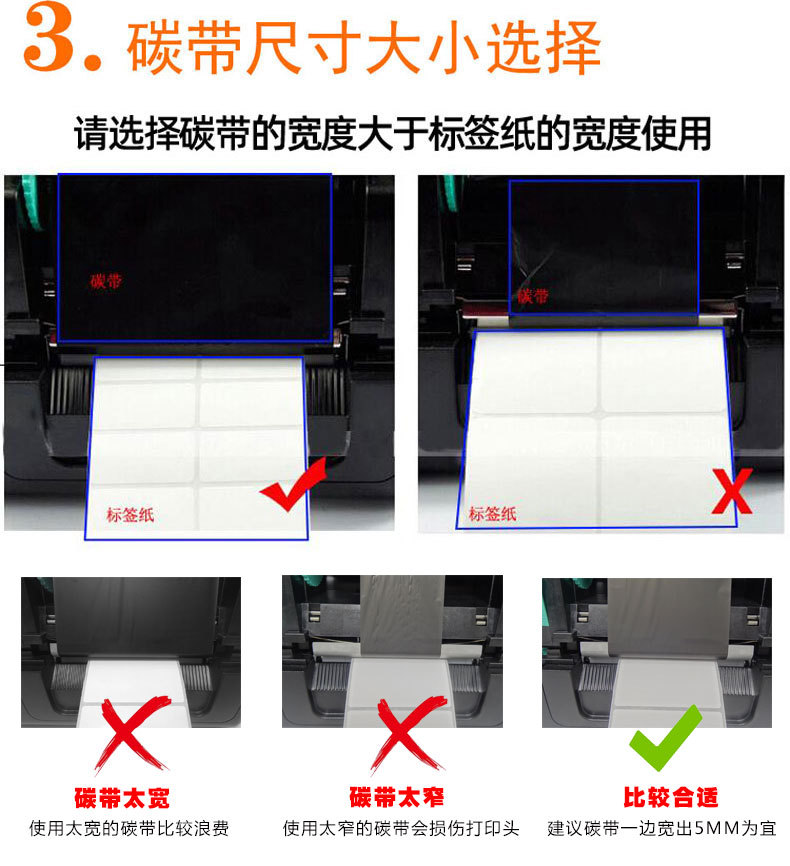 3. 碳带尺寸大小选择

请选择碳带的宽度大于标签纸的宽度使用

碳带

标签纸

碳带

标签纸

碳带太宽
使用太宽的碳带比较浪费

碳带太窄
使用太窄的碳带会损伤打印头

比较合适
建议碳带一边宽出5MM为宜