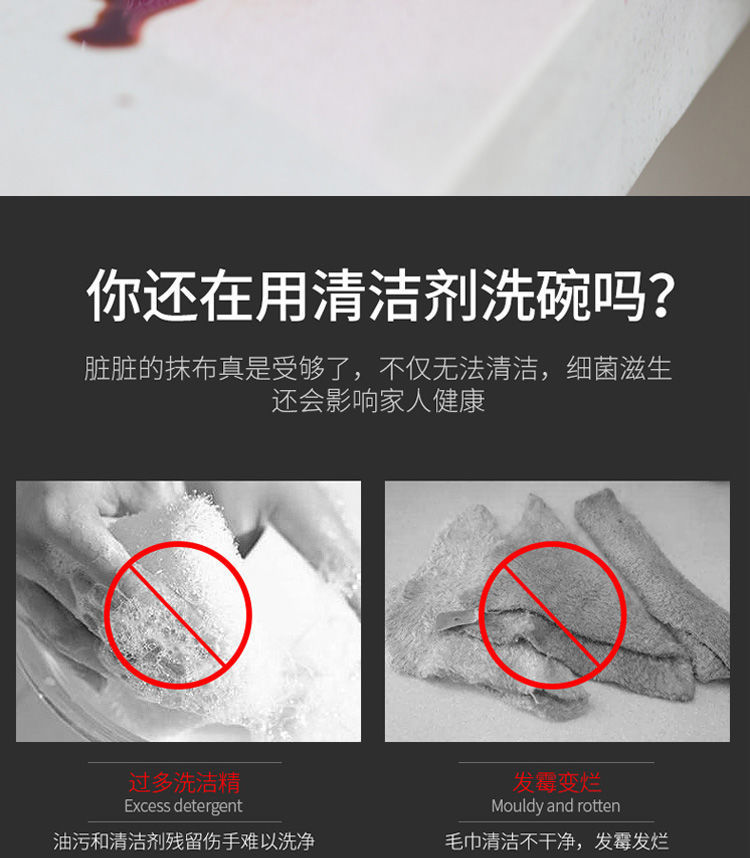 你还在用清洁剂洗碗吗?

脏脏的抹布真是受够了，不仅无法清洁，细菌滋生
还会影响家人健康

过多洗洁精
Excess detergent
油污和清洁剂残留伤手难以洗净

发霉变烂
Mouldy and rotten
毛巾清洁不干净，发霉发烂