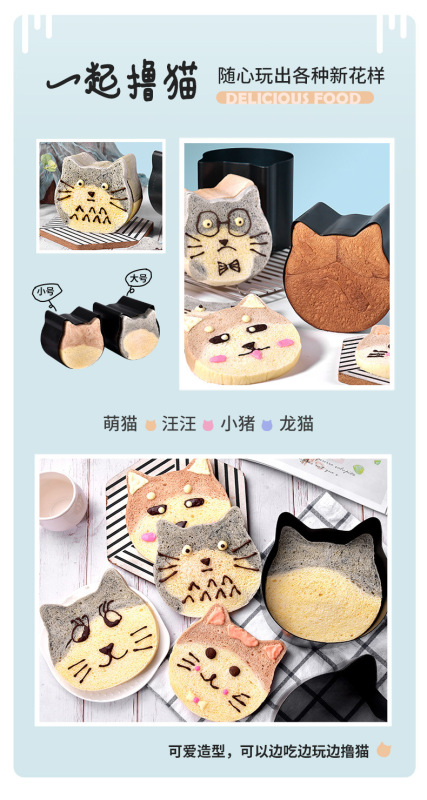 一起撸猫

随心玩出各种新花样

DELICIOUS FOOD

小号

大号

萌猫 汪汪 小猪 龙猫

可爱造型，可以边吃边玩边撸猫