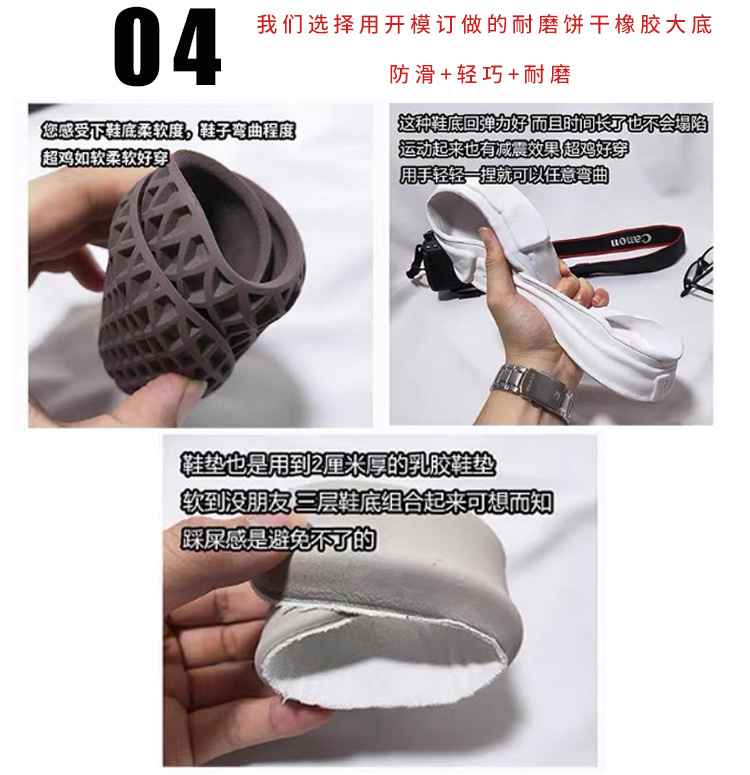 04

我们选择用开模订做的耐磨饼干橡胶大底

防滑+轻巧+耐磨

您感受下鞋底柔软度，鞋子弯曲程度
超鸡如软柔软好穿

这种鞋底回弹力好 而且时间长了也不会塌陷
运动起来也有减震效果 超鸡好穿
用手轻轻一捏就可以任意弯曲

Canon

鞋垫也是用到2厘米厚的乳胶鞋垫
软到没朋友 三层鞋底组合起来可想而知
踩屎感是避免不了的