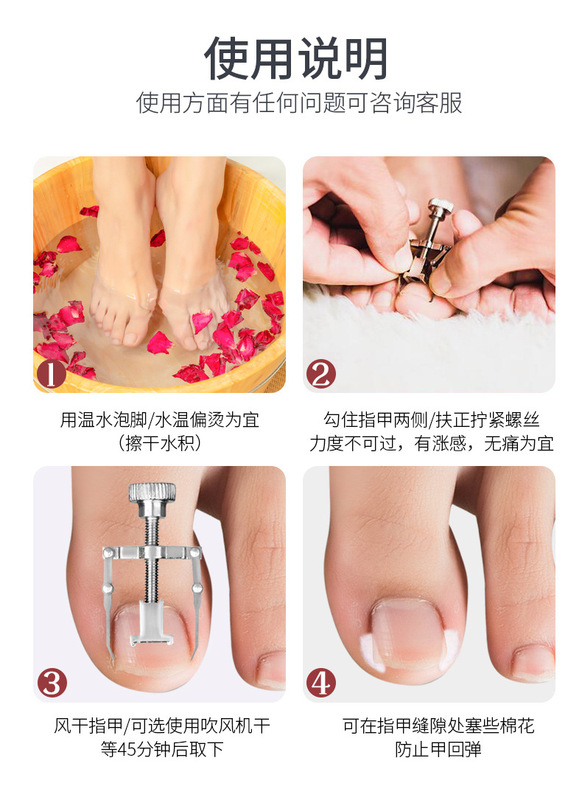 使用说明
使用方面有任何问题可咨询客服

1
用温水泡脚/水温偏烫为宜
（擦干水积）

2
勾住指甲两侧/扶正拧紧螺丝
力度不可过，有涨感，无痛为宜

3
风干指甲/可选使用吹风机干
等45分钟后取下

4
可在指甲缝隙处塞些棉花
防止甲回弹