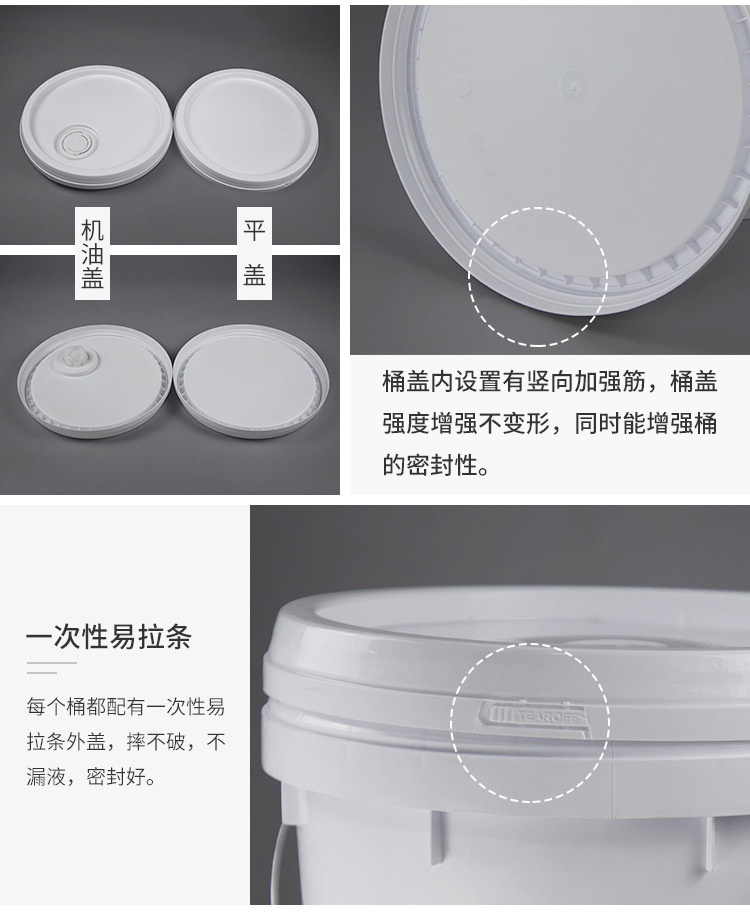 机油盖

平盖

桶盖内设置有竖向加强筋，桶盖强度增强不变形，同时能增强桶的密封性。

一次性易拉条

每个桶都配有一次性易拉条外盖，摔不破，不漏液，密封好。

TEAROFF