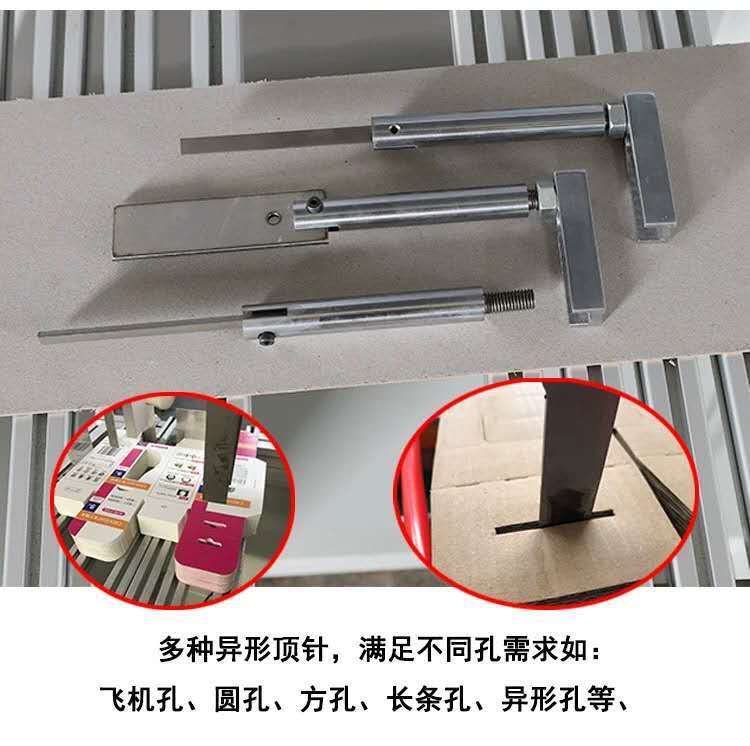 多种异形顶针，满足不同孔需求如：
飞机孔、圆孔、方孔、长条孔、异形孔等、