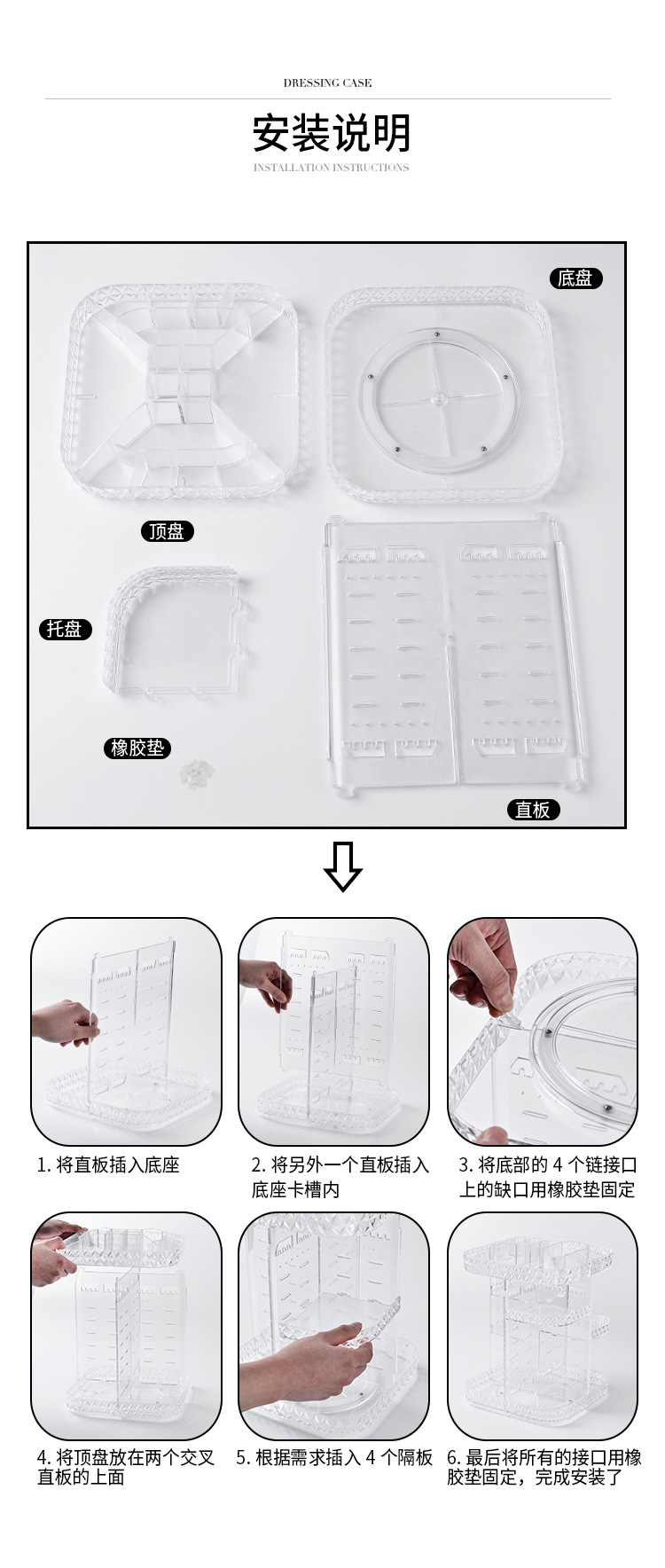 DRESSING CASE

安装说明

INSTALLATION INSTRUCTIONS

底盘

顶盘

托盘

橡胶垫

直板

1. 将直板插入底座

2. 将另外一个直板插入底座卡槽内

3. 将底部的 4 个链接口上的缺口用橡胶垫固定

4. 将顶盘放在两个交叉直板的上面

5. 根据需求插入 4 个隔板

6. 最后将所有的接口用橡胶垫固定，完成安装了