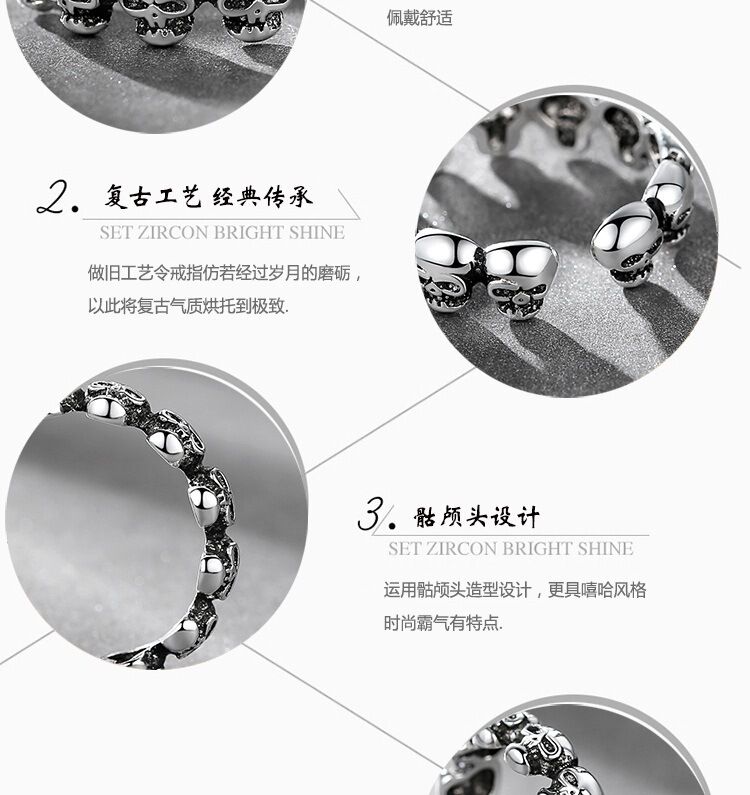 佩戴舒适

2. 复古工艺 经典传承

SET ZIRCON BRIGHT SHINE

做旧工艺令戒指仿若经过岁月的磨砺，以此将复古气质烘托到极致.

3. 骷颅头设计

SET ZIRCON BRIGHT SHINE

运用骷颅头造型设计，更具嘻哈风格时尚霸气有特点.