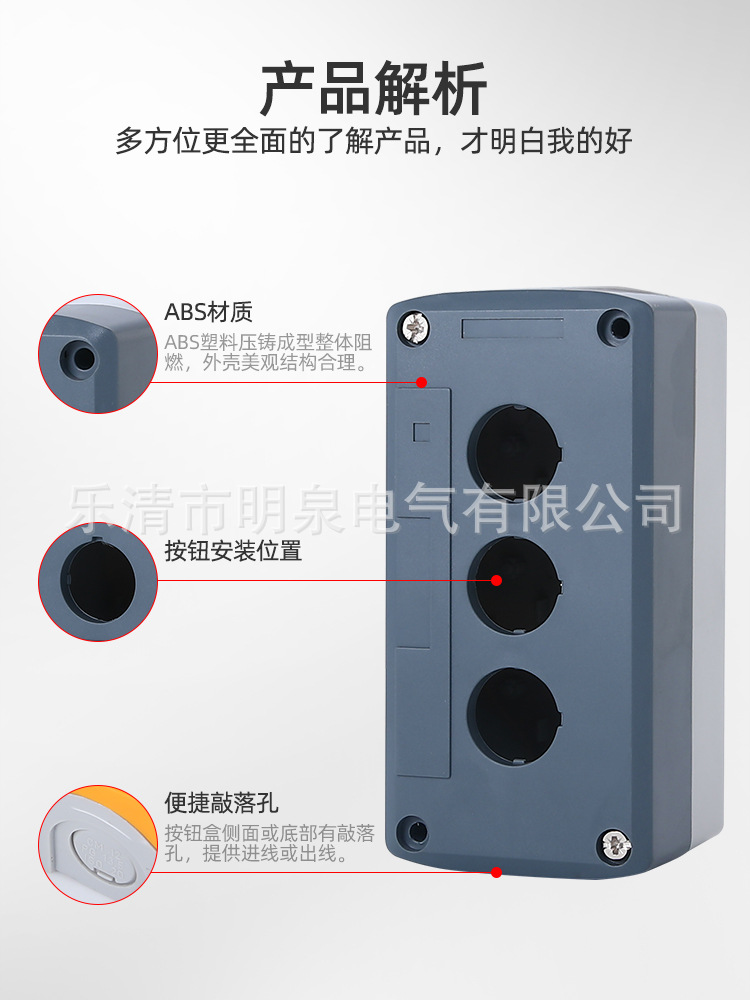 产品解析
多方位更全面的了解产品，才明白我的好

ABS材质
ABS塑料压铸成型整体阻燃，外壳美观结构合理。

乐清市明泉电气有限公司

按钮安装位置

便捷敲落孔
按钮盒侧面或底部有敲落孔，提供进线或出线。