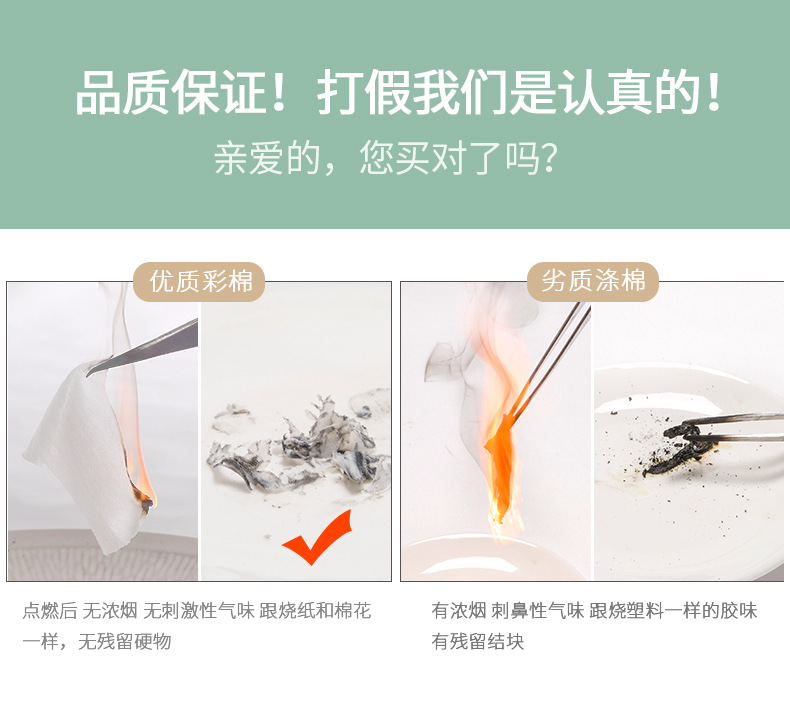 品质保证！打假我们是认真的！

亲爱的，您买对了吗？

优质彩棉

点燃后 无浓烟 无刺激性气味 跟烧纸和棉花一样，无残留硬物

劣质涤棉

有浓烟 刺鼻性气味 跟烧塑料一样的胶味 有残留结块