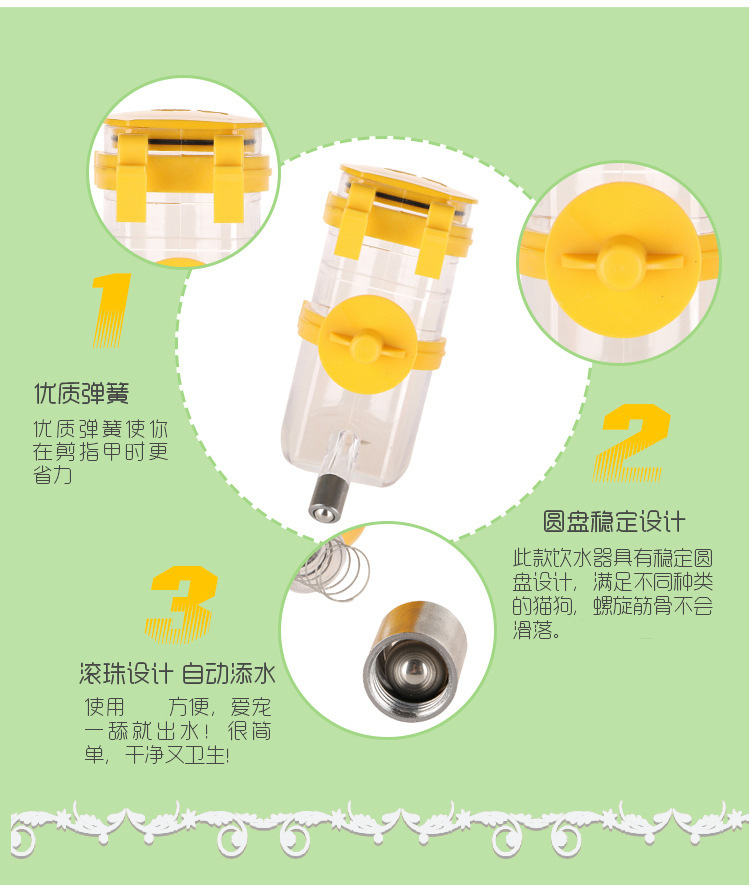 1

优质弹簧

优质弹簧使你在剪指甲时更省力

2

圆盘稳定设计

此款饮水器具有稳定圆盘设计，满足不同种类的猫狗，螺旋筋骨不会滑落。

3

滚珠设计 自动添水

使用 方便，爱宠一舔就出水！很简单，干净又卫生!