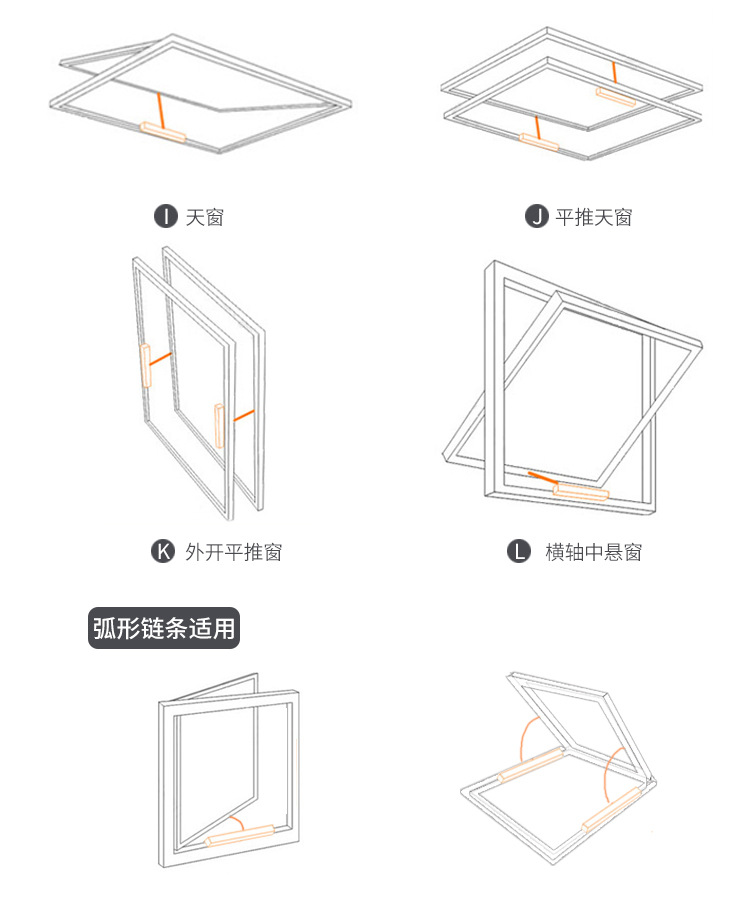 I 天窗

J 平推天窗

K 外开平推窗

L 横轴中悬窗

弧形链条适用