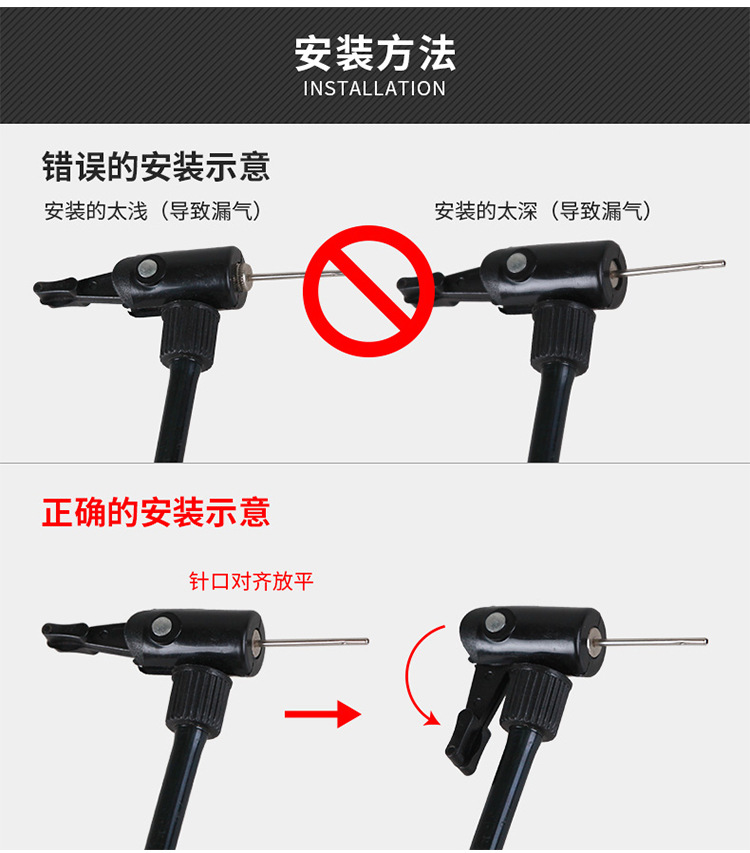 安装方法
INSTALLATION

错误的安装示意

安装的太浅（导致漏气）

安装的太深（导致漏气）

正确的安装示意

针口对齐放平