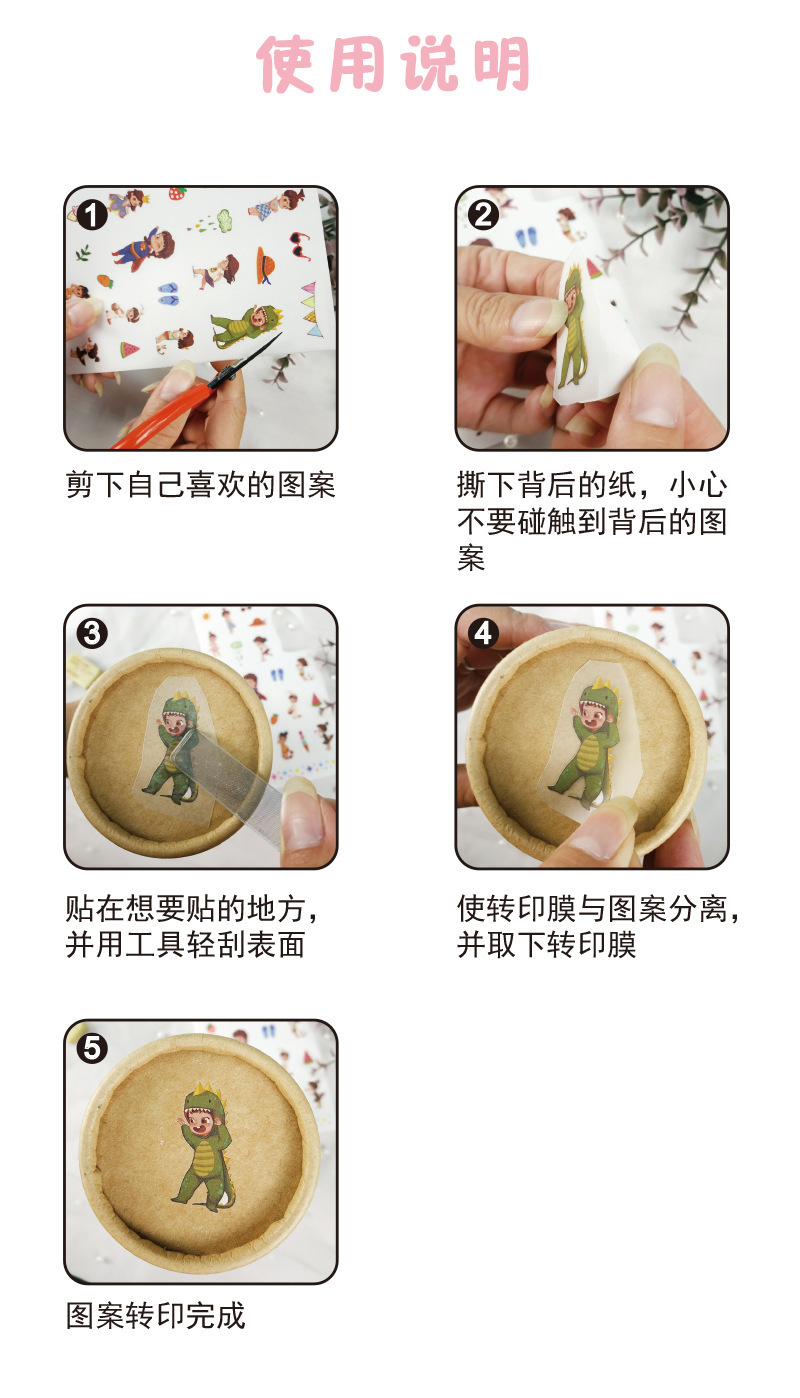 使用说明

1

剪下自己喜欢的图案

2

撕下背后的纸，小心不要碰触到背后的图案

3

贴在想要贴的地方，并用工具轻刮表面

4

使转印膜与图案分离，并取下转印膜

5

图案转印完成