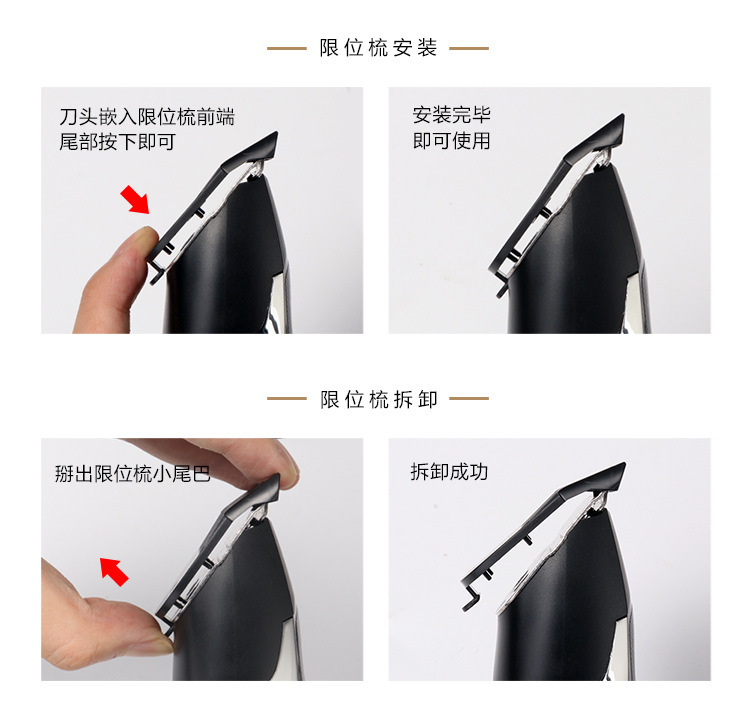 限位梳安装

刀头嵌入限位梳前端
尾部按下即可

安装完毕
即可使用

限位梳拆卸

掰出限位梳小尾巴

拆卸成功