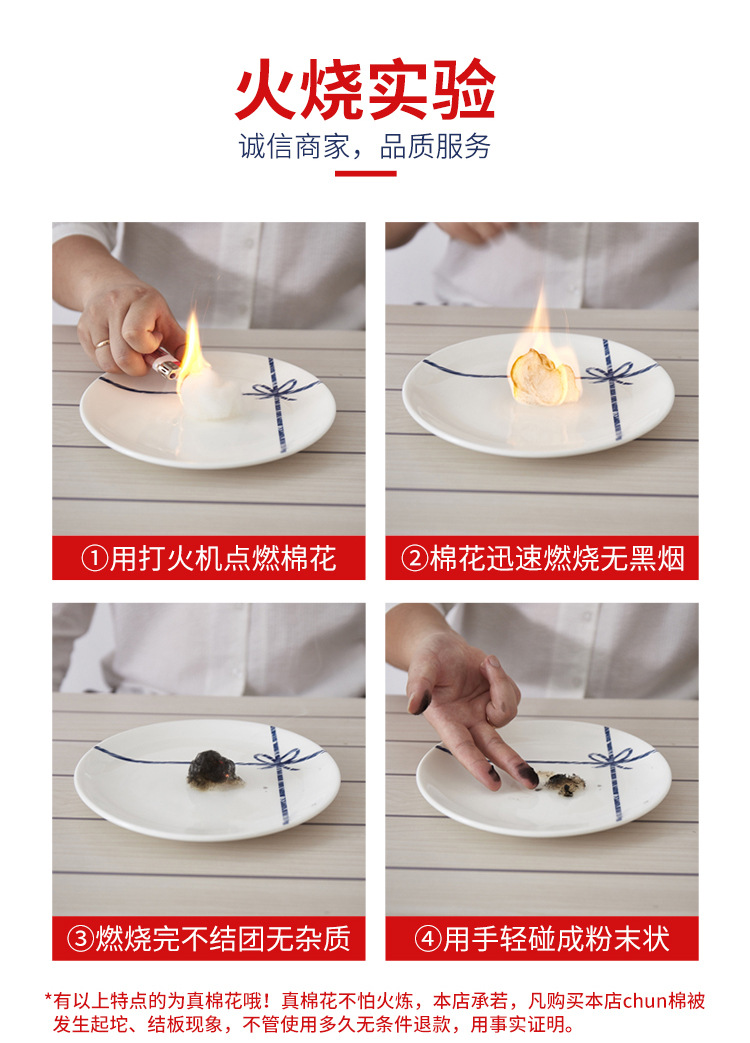 火烧实验

诚信商家，品质服务

①用打火机点燃棉花

②棉花迅速燃烧无黑烟

③燃烧完不结团无杂质

④用手轻碰成粉末状

*有以上特点的为真棉花哦！真棉花不怕火炼，本店承若，凡购买本店chun棉被发生起坨、结板现象，不管使用多久无条件退款，用事实证明。