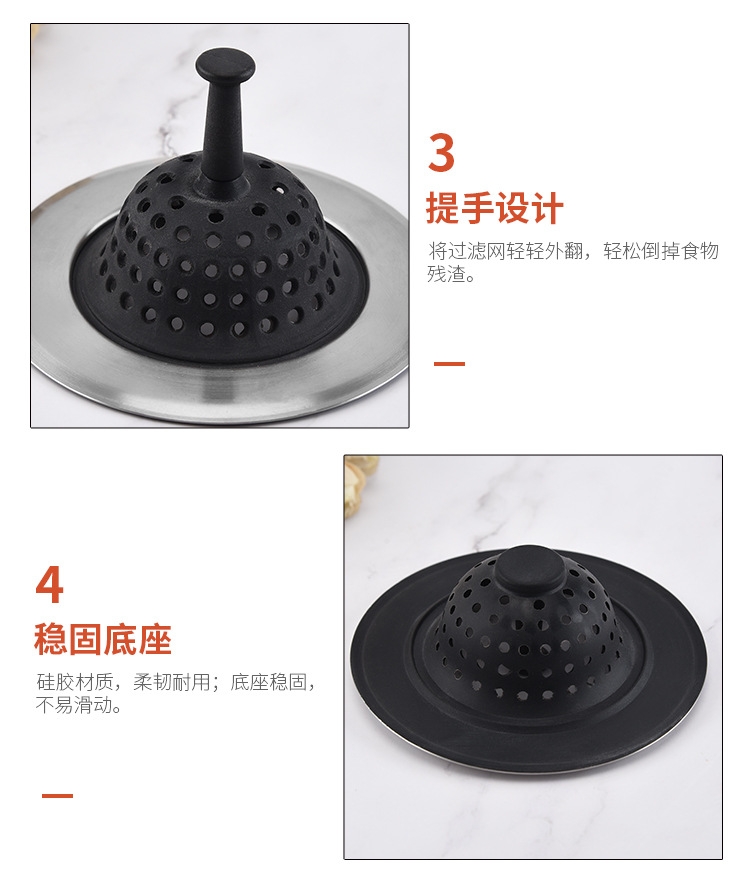 3

提手设计

将过滤网轻轻外翻，轻松倒掉食物残渣。

4

稳固底座

硅胶材质，柔韧耐用；底座稳固，不易滑动。