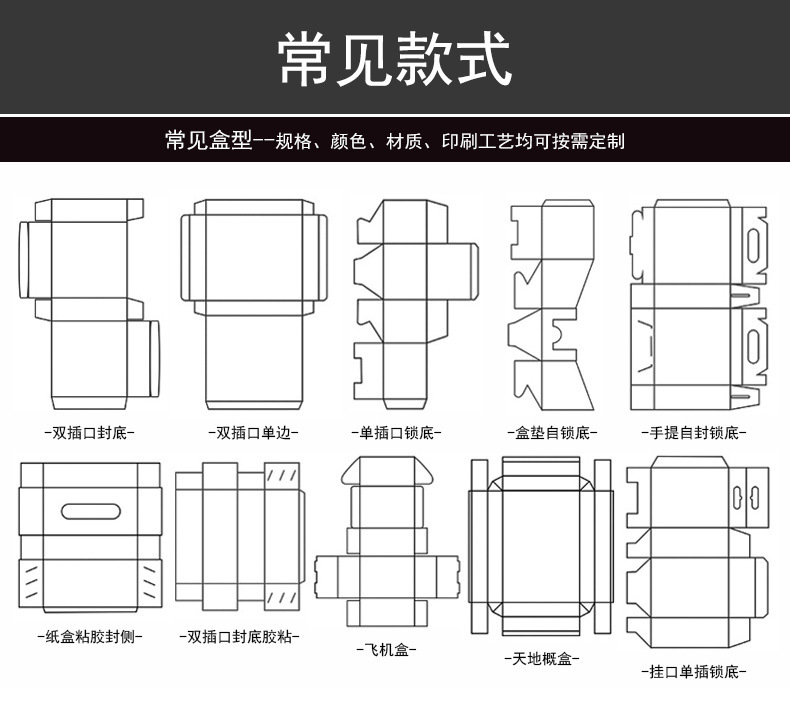 常见款式

常见盒型--规格、颜色、材质、印刷工艺均可按需定制

-双插口封底-

-双插口单边-

-单插口锁底-

-盒垫自锁底-

-手提自封锁底-

-纸盒粘胶封侧-

-双插口封底胶粘-

-飞机盒-

-天地概盒-

-挂口单插锁底-