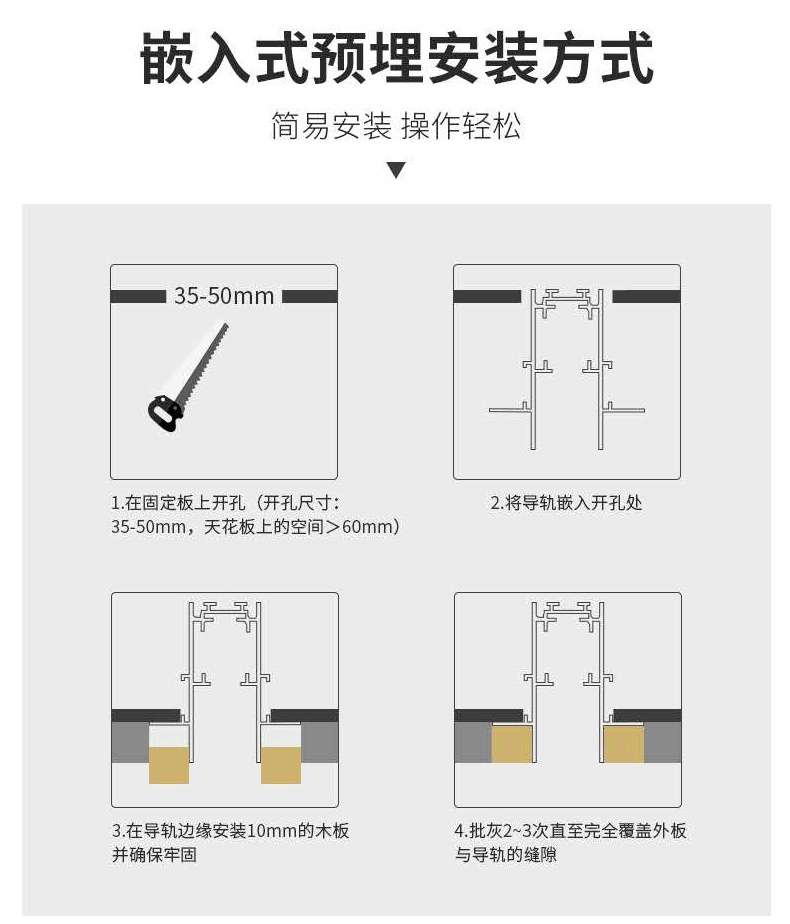 嵌入式预埋安装方式

简易安装 操作轻松

▼

35-50mm

1.在固定板上开孔（开孔尺寸：35-50mm，天花板上的空间＞60mm）

2.将导轨嵌入开孔处

3.在导轨边缘安装10mm的木板并确保牢固

4.批灰2~3次直至完全覆盖外板与导轨的缝隙