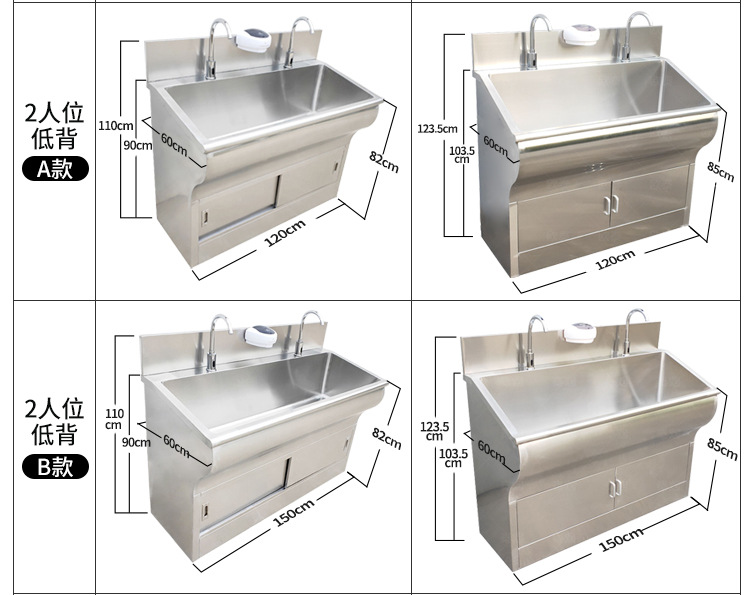 2人位
低背
A款

110cm
90cm
60cm
82cm
120cm

123.5cm
103.5 cm
60cm
85cm
120cm

2人位
低背
B款

110 cm
90cm
60cm
82cm
150cm

123.5 cm
103.5 cm
60cm
85cm
150cm