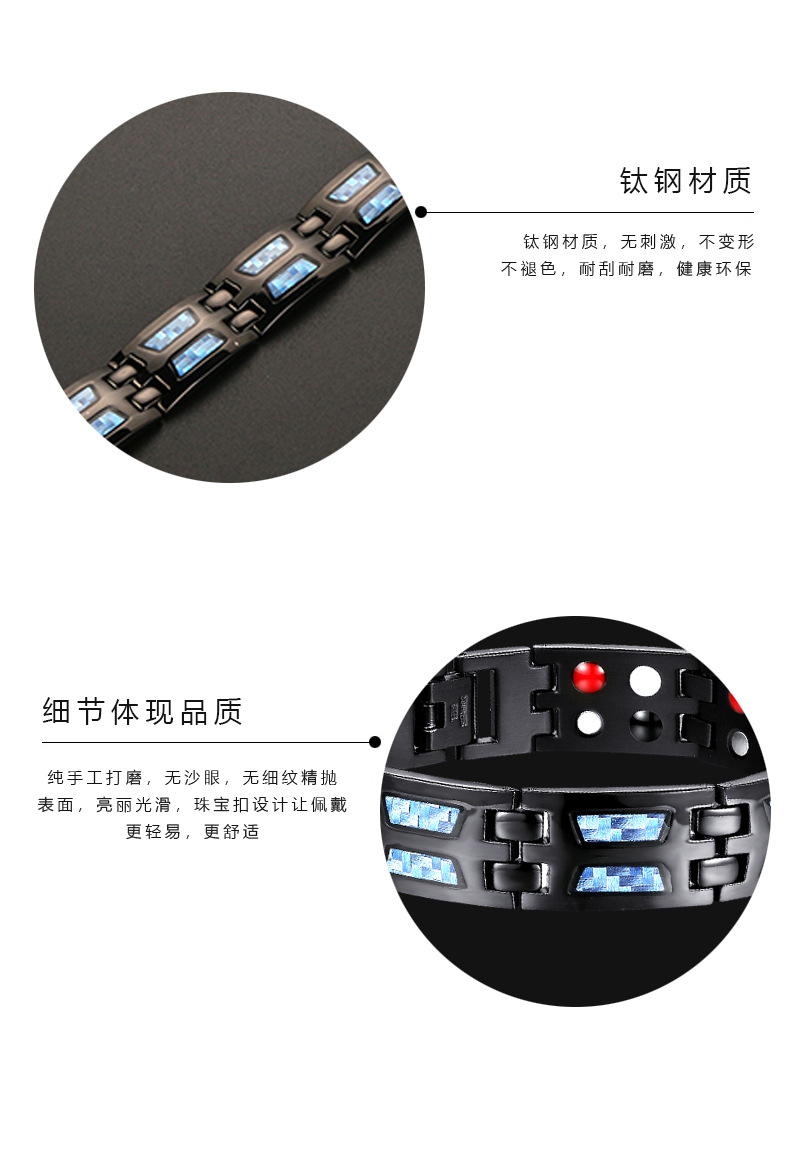 钛钢材质

钛钢材质，无刺激，不变形
不褪色，耐刮耐磨，健康环保

细节体现品质

纯手工打磨，无沙眼，无细纹精抛
表面，亮丽光滑，珠宝扣设计让佩戴
更轻易，更舒适