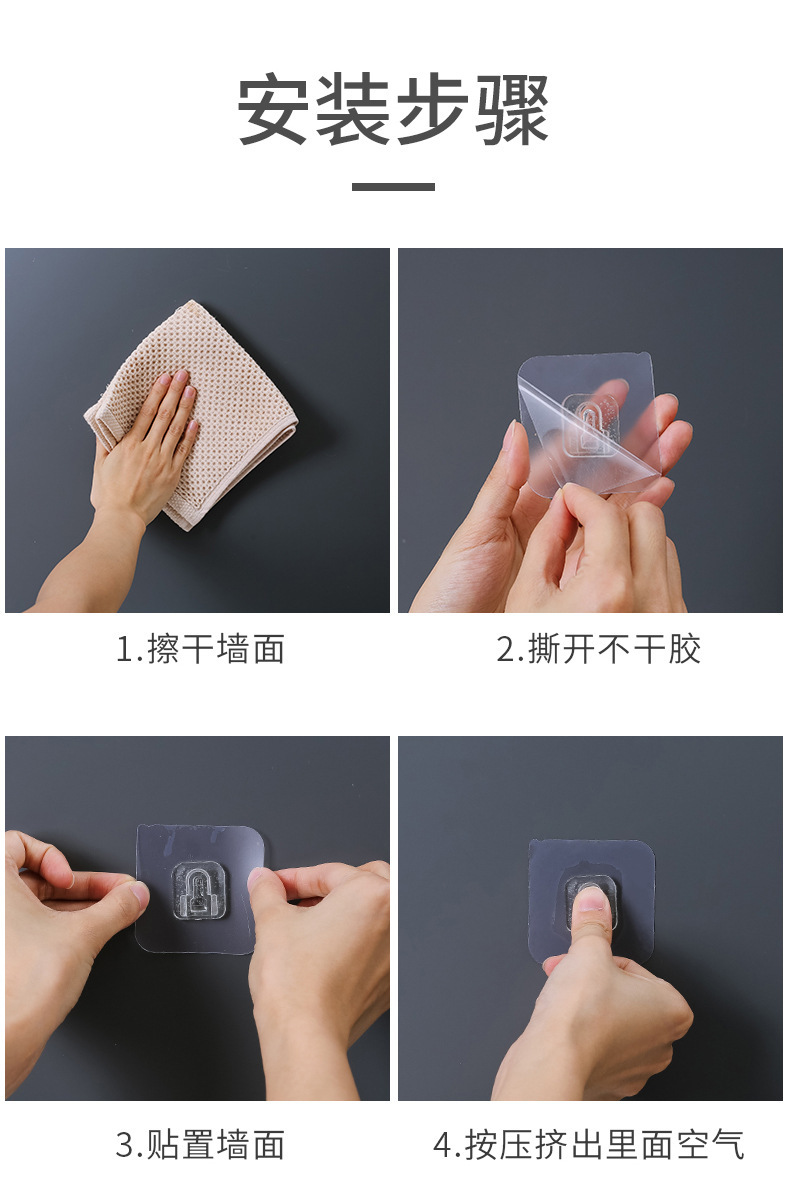 安装步骤

1.擦干墙面

2.撕开不干胶

3.贴置墙面

4.按压挤出里面空气