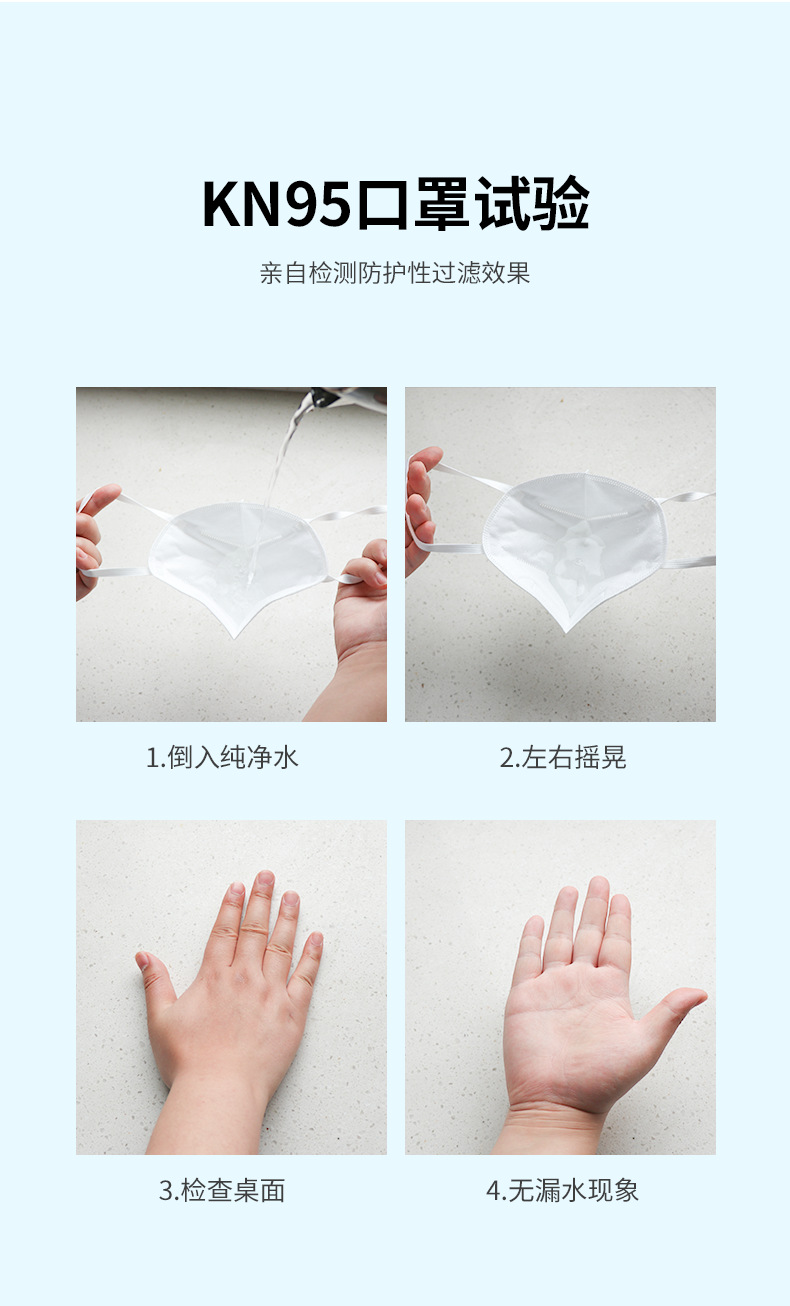 KN95口罩试验

亲自检测防护性过滤效果

1.倒入纯净水

2.左右摇晃

3.检查桌面

4.无漏水现象