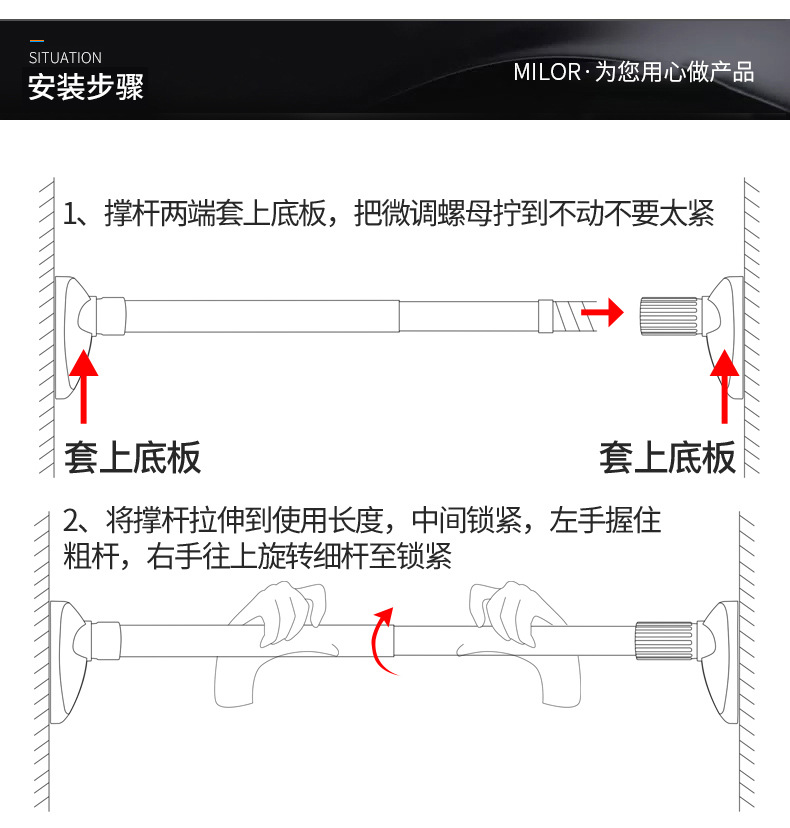 SITUATION
安装步骤

MILOR·为您用心做产品

1、撑杆两端套上底板，把微调螺母拧到不动不要太紧

套上底板

套上底板

2、将撑杆拉伸到使用长度，中间锁紧，左手握住粗杆，右手往上旋转细杆至锁紧