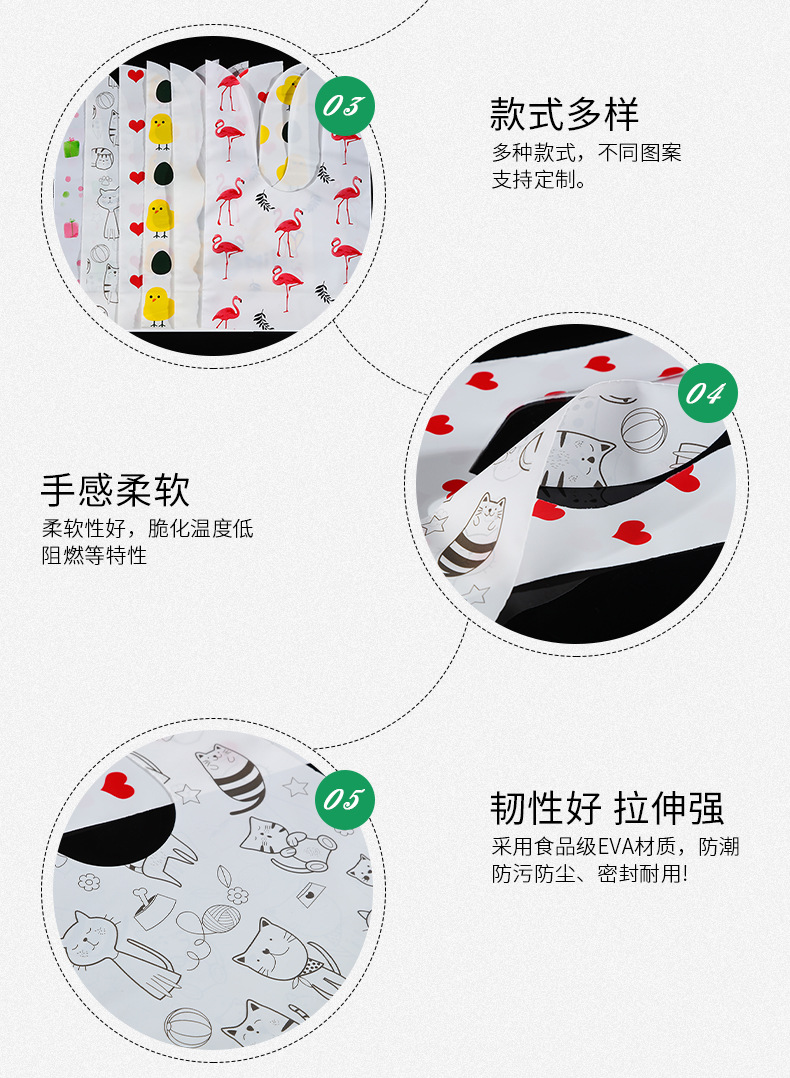 03

款式多样

多种款式，不同图案
支持定制。

04

手感柔软

柔软性好，脆化温度低
阻燃等特性

05

韧性好 拉伸强

采用食品级EVA材质，防潮
防污防尘、密封耐用!