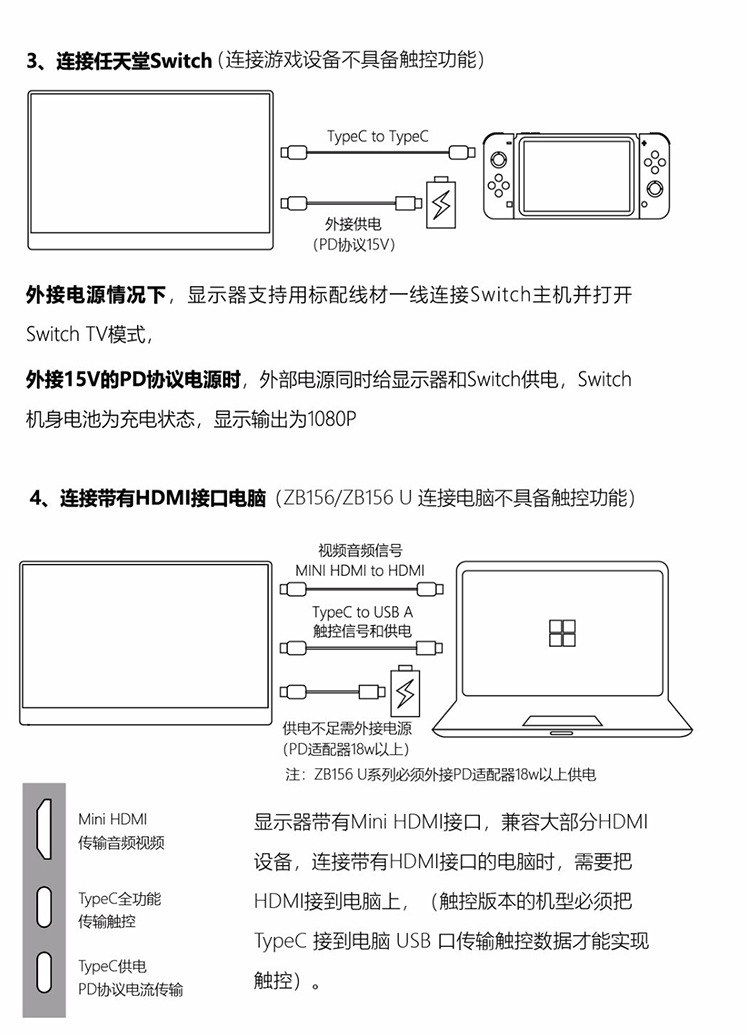 3、连接任天堂Switch（连接游戏设备不具备触控功能）

TypeC to TypeC

外接供电
(PD协议15V)

外接电源情况下，显示器支持用标配线材一线连接Switch主机并打开Switch TV模式，

外接15V的PD协议电源时，外部电源同时给显示器和Switch供电，Switch机身电池为充电状态，显示输出为1080P

4、连接带有HDMI接口电脑（ZB156/ZB156 U 连接电脑不具备触控功能）

视频音频信号
MINI HDMI to HDMI

TypeC to USB A
触控信号和供电

供电不足需外接电源
(PD适配器18w以上)

注：ZB156 U系列必须外接PD适配器18w以上供电

Mini HDMI
传输音频视频

TypeC全功能
传输触控

TypeC供电
PD协议电流传输

显示器带有Mini HDMI接口，兼容大部分HDMI设备，连接带有HDMI接口的电脑时，需要把HDMI接到电脑上，（触控版本的机型必须把TypeC 接到电脑 USB 口传输触控数据才能实现触控）。