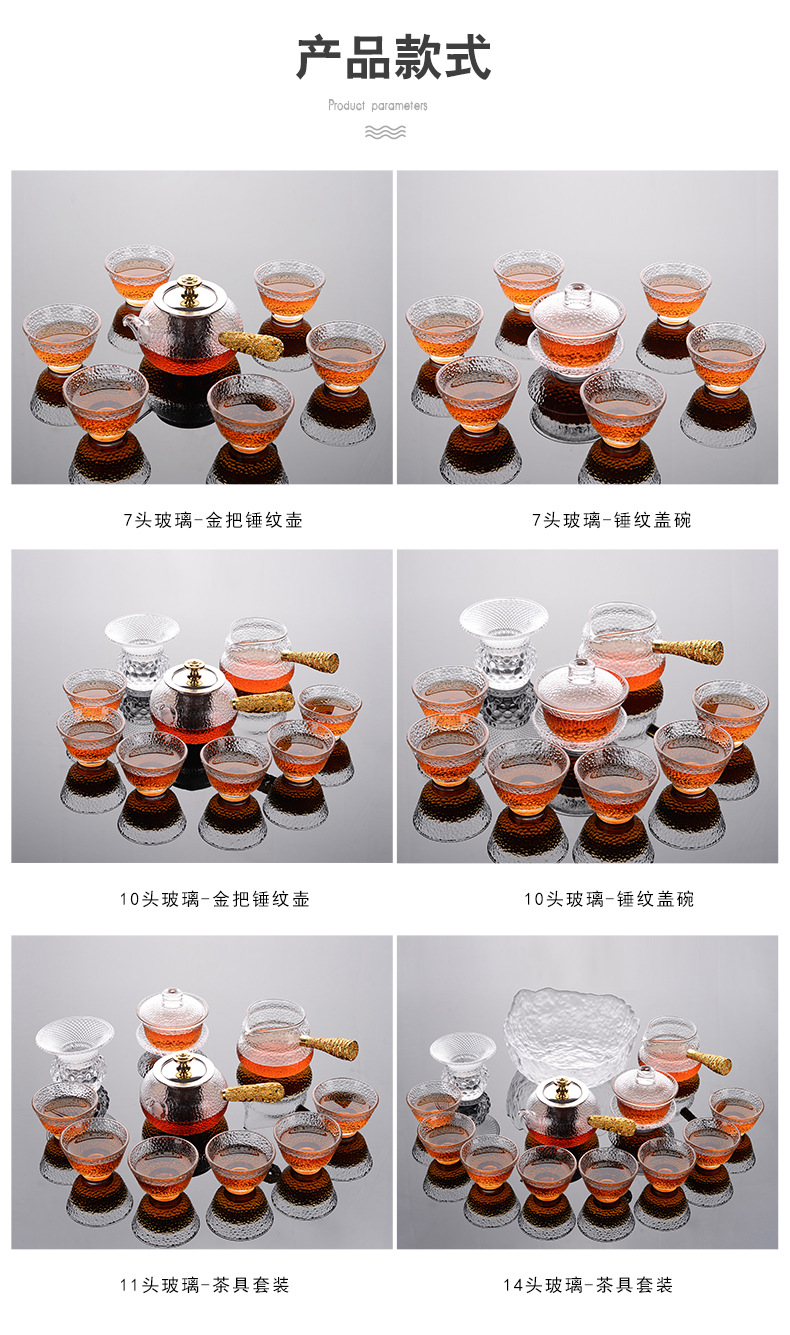 产品款式

Product parameters

7头玻璃-金把锤纹壶

7头玻璃-锤纹盖碗

10头玻璃-金把锤纹壶

10头玻璃-锤纹盖碗

11头玻璃-茶具套装

14头玻璃-茶具套装