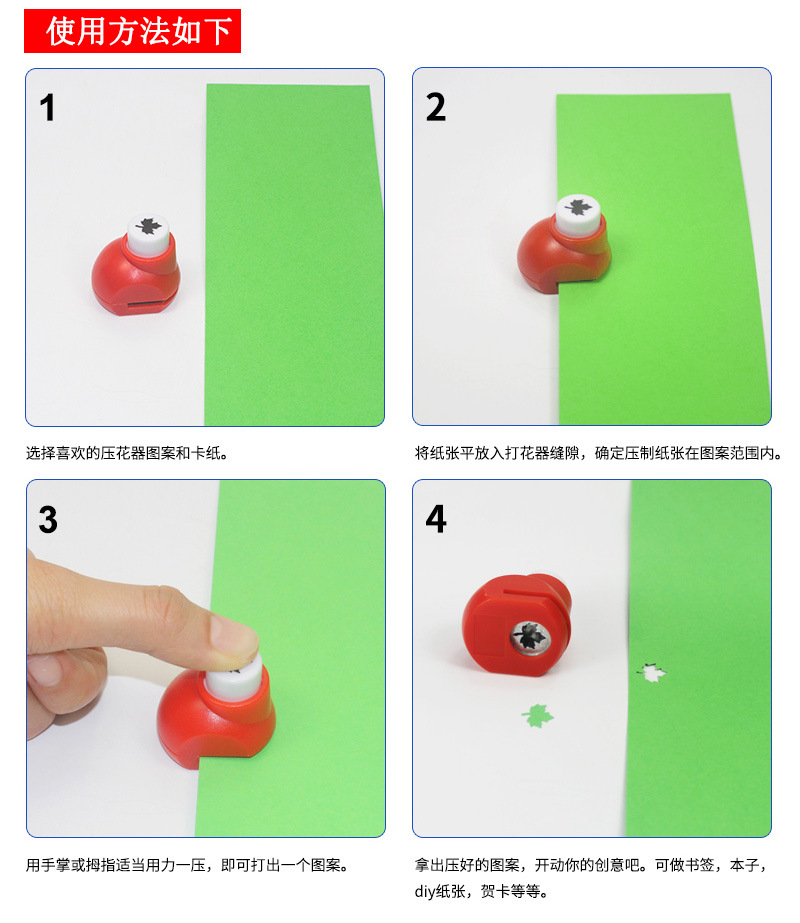 使用方法如下

1

选择喜欢的压花器图案和卡纸。

2

将纸张平放入打花器缝隙，确定压制纸张在图案范围内。

3

用手掌或拇指适当用力一压，即可打出一个图案。

4

拿出压好的图案，开动你的创意吧。可做书签，本子，diy纸张，贺卡等等。