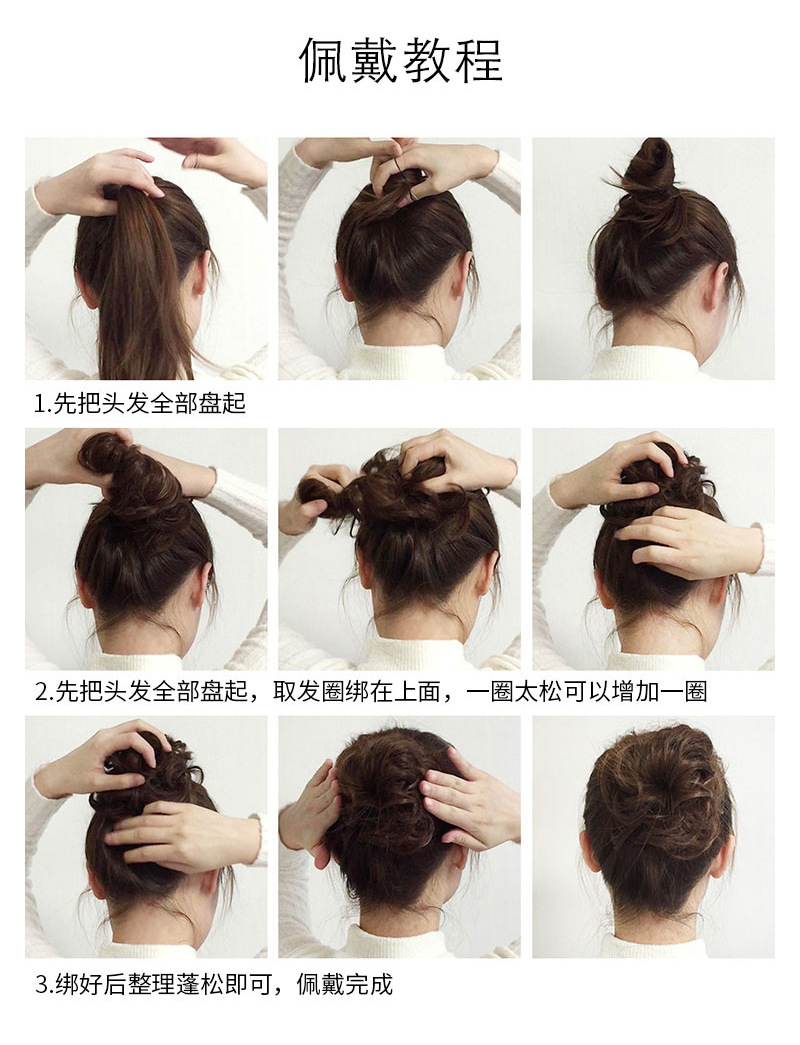 佩戴教程

1.先把头发全部盘起

2.先把头发全部盘起，取发圈绑在上面，一圈太松可以增加一圈

3.绑好后整理蓬松即可，佩戴完成