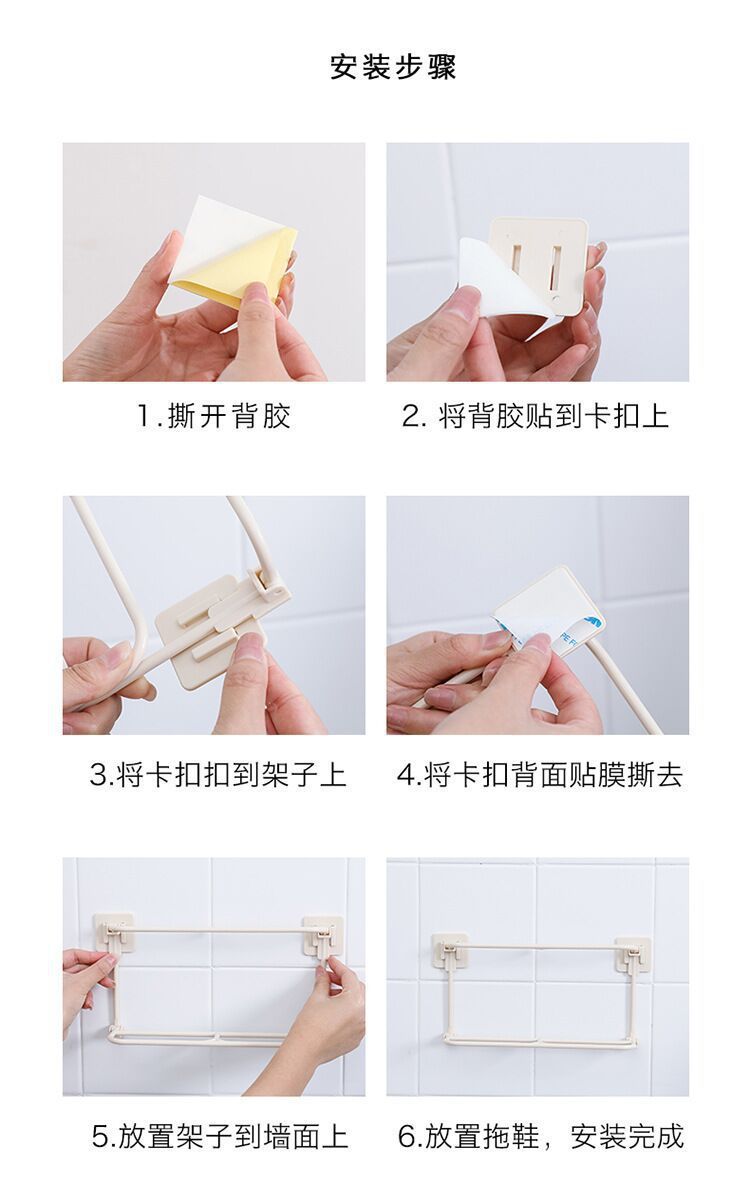 安装步骤

1.撕开背胶

2. 将背胶贴到卡扣上

3.将卡扣扣到架子上

4.将卡扣背面贴膜撕去

5.放置架子到墙面上

6.放置拖鞋，安装完成