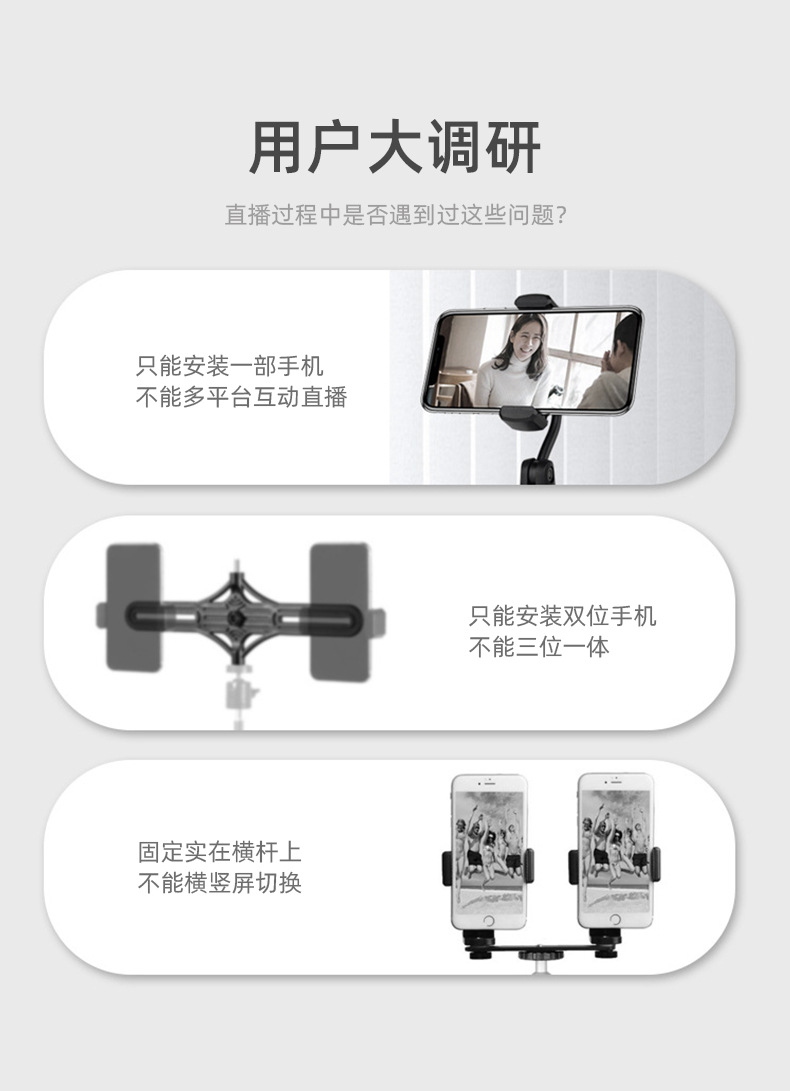 用户大调研

直播过程中是否遇到过这些问题？

只能安装一部手机
不能多平台互动直播

只能安装双位手机
不能三位一体

固定实在横杆上
不能横竖屏切换