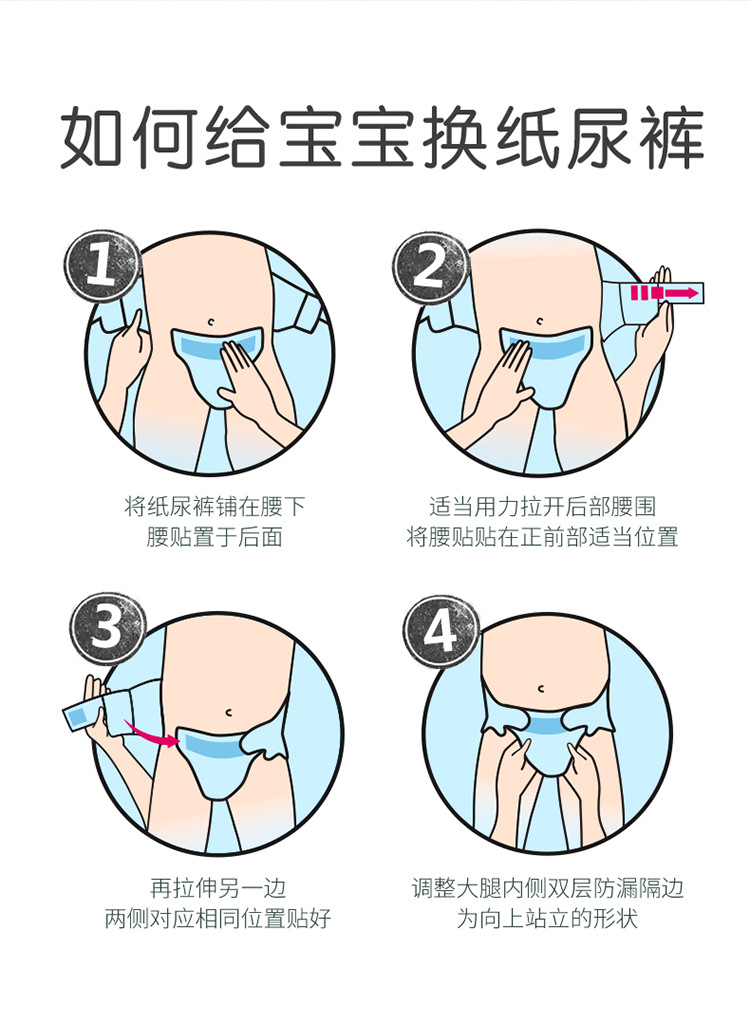 如何给宝宝换纸尿裤

1

将纸尿裤铺在腰下
腰贴置于后面

2

适当用力拉开后部腰围
将腰贴贴在正前部适当位置

3

再拉伸另一边
两侧对应相同位置贴好

4

调整大腿内侧双层防漏隔边
为向上站立的形状