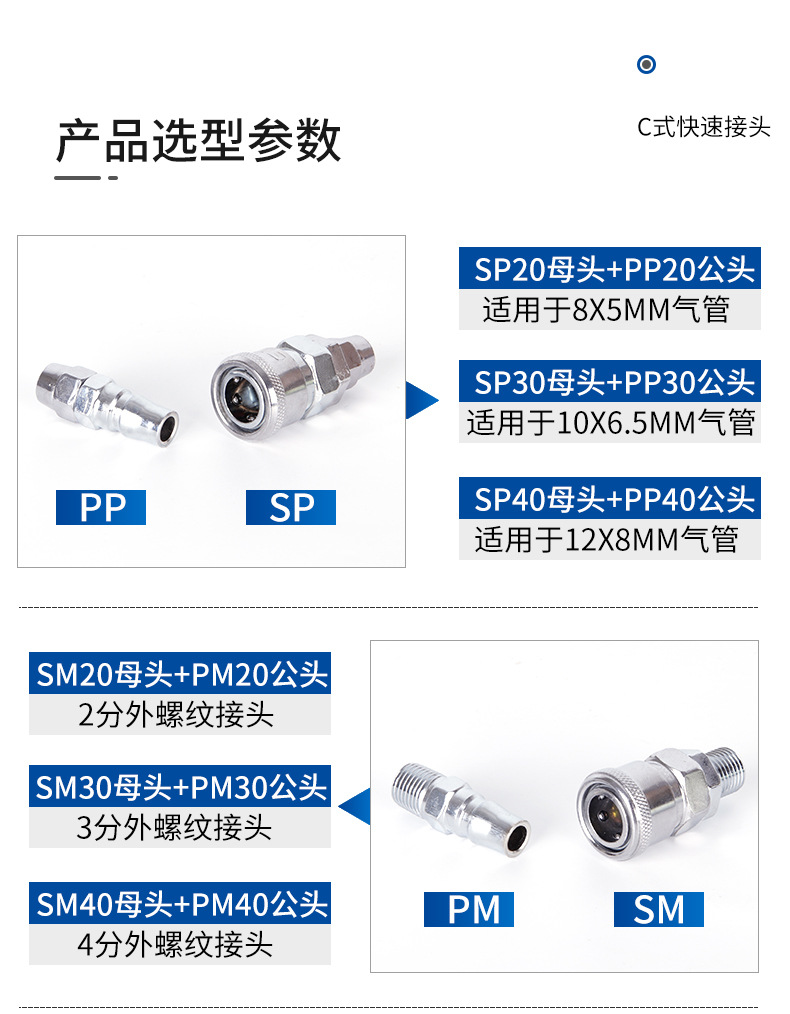 产品选型参数

C式快速接头

PP

SP

SP20母头+PP20公头
适用于8X5MM气管

SP30母头+PP30公头
适用于10X6.5MM气管

SP40母头+PP40公头
适用于12X8MM气管

SM20母头+PM20公头
2分外螺纹接头

SM30母头+PM30公头
3分外螺纹接头

SM40母头+PM40公头
4分外螺纹接头

PM

SM