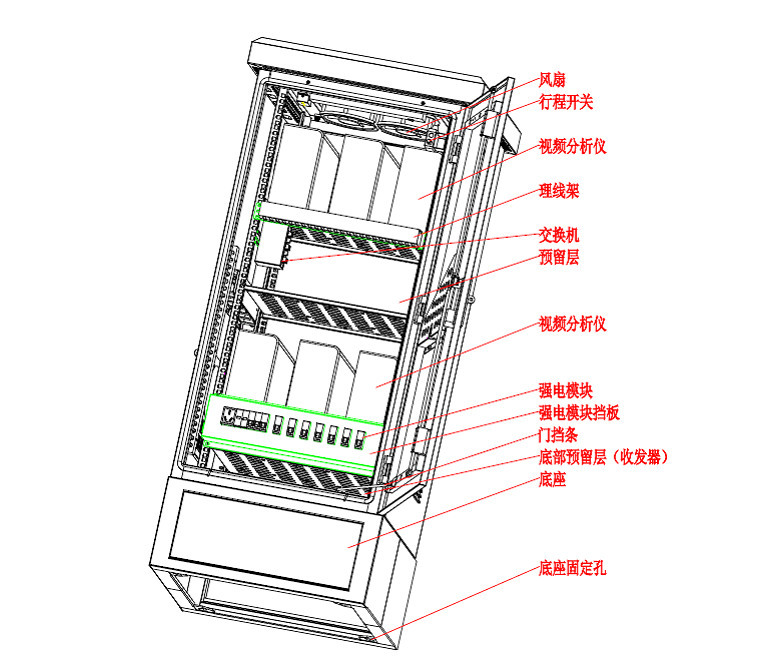 风扇
行程开关
视频分析仪
理线架
交换机
预留层
视频分析仪
强电模块
强电模块挡板
门挡条
底部预留层（收发器）
底座
底座固定孔