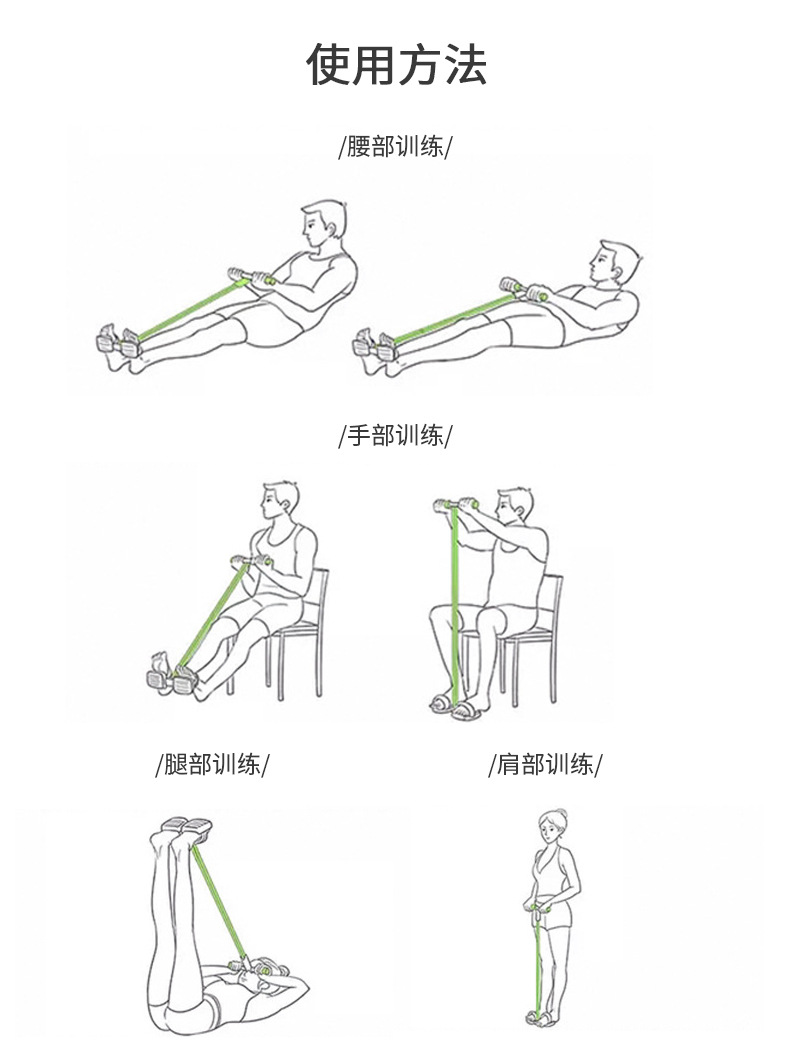 使用方法

/腰部训练/

/手部训练/

/腿部训练/

/肩部训练/