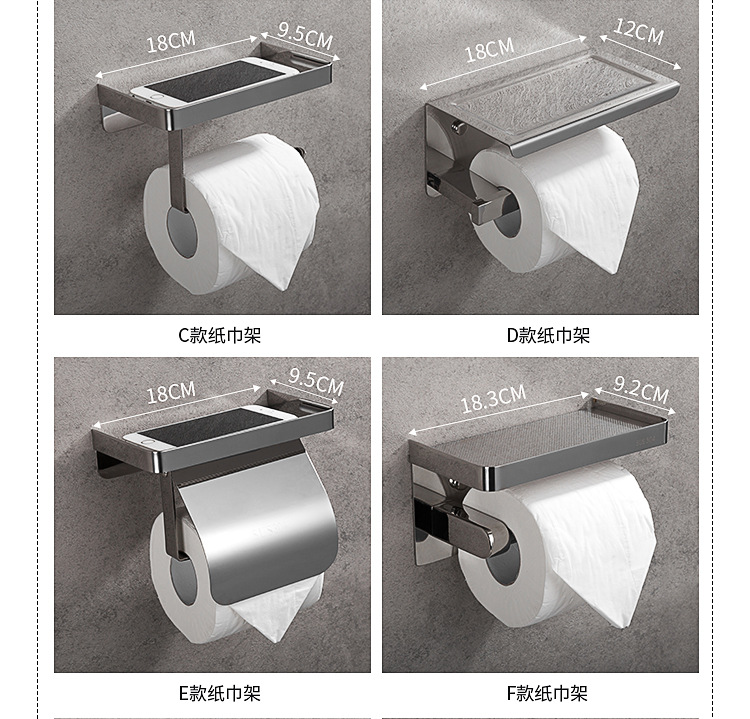 18CM
9.5CM

C款纸巾架

18CM
12CM

D款纸巾架

18CM
9.5CM

E款纸巾架

18.3CM
9.2CM

F款纸巾架