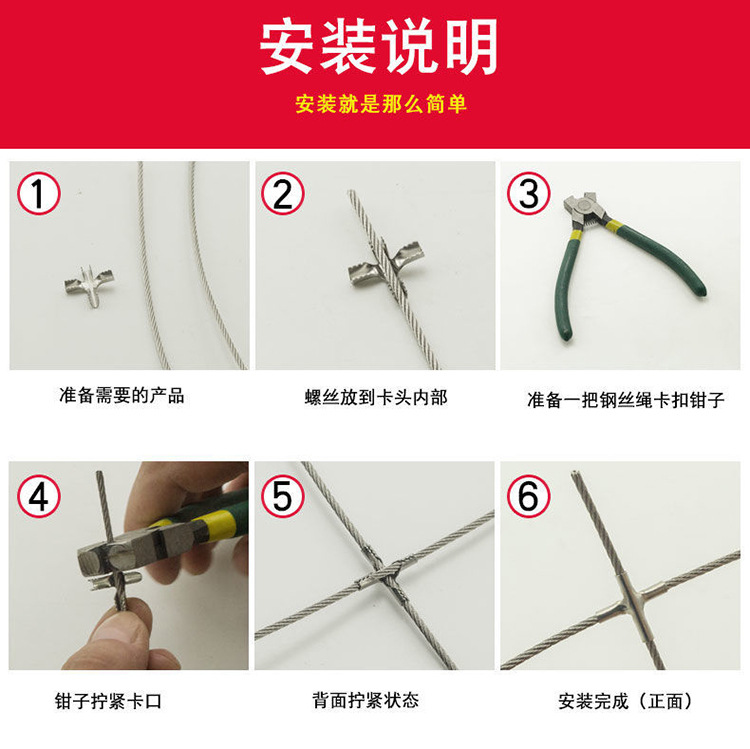 安装说明

安装就是那么简单

1
准备需要的产品

2
螺丝放到卡头内部

3
准备一把钢丝绳卡扣钳子

4
钳子拧紧卡口

5
背面拧紧状态

6
安装完成（正面）