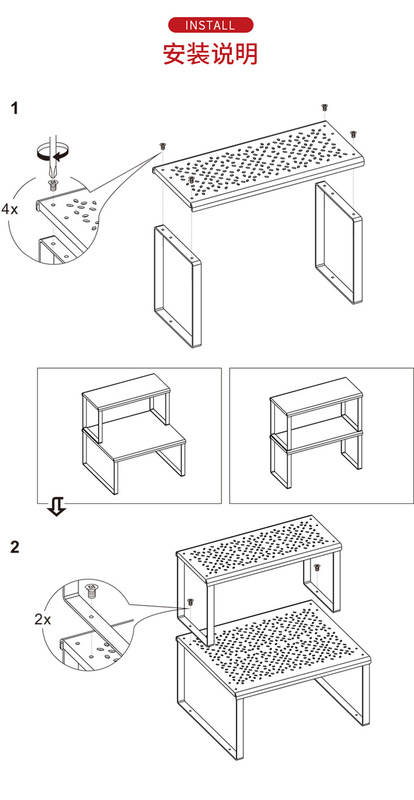 INSTALL
安装说明

1

4x

2

2x