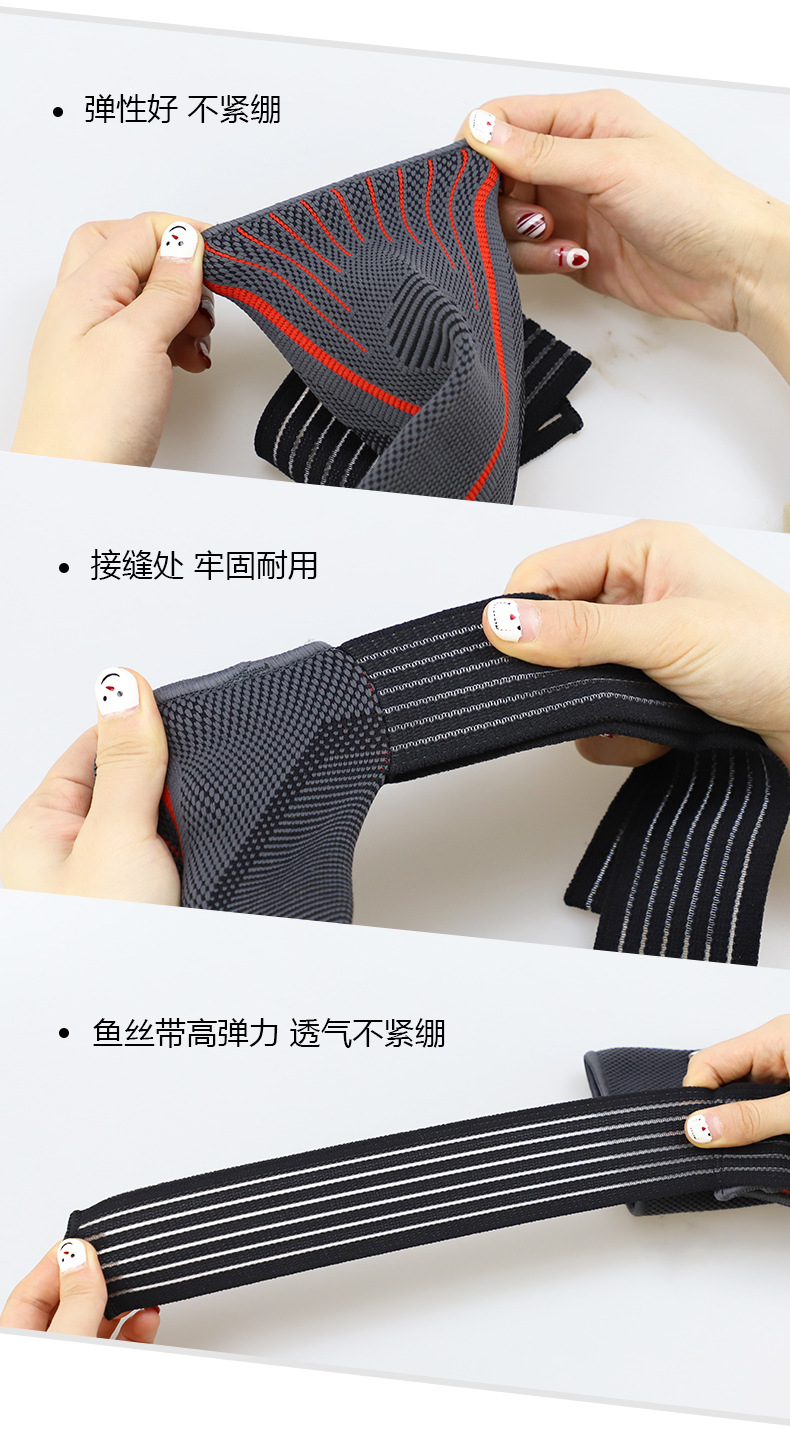 • 弹性好 不紧绷

• 接缝处 牢固耐用

• 鱼丝带高弹力 透气不紧绷