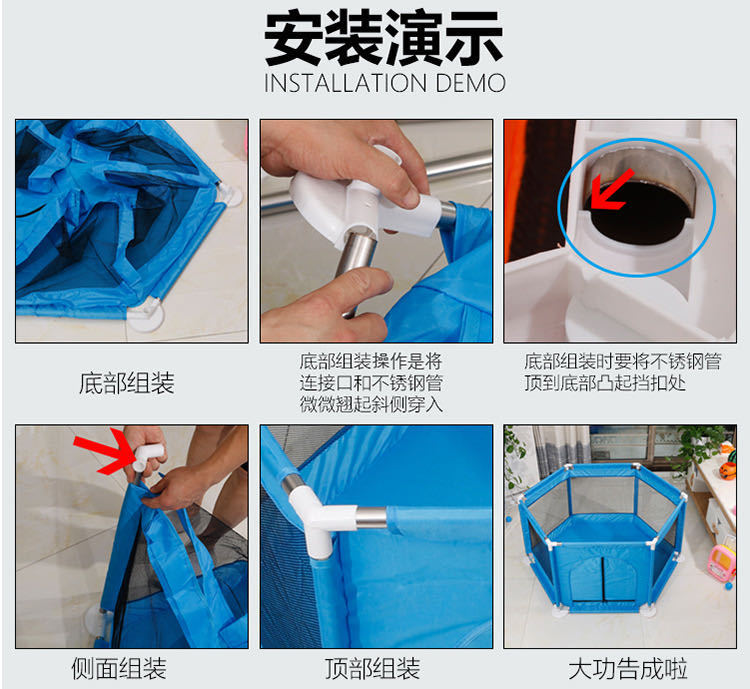 安装演示
INSTALLATION DEMO

底部组装

底部组装操作是将连接口和不锈钢管微微翘起斜侧穿入

底部组装时要将不锈钢管顶到底部凸起挡扣处

侧面组装

顶部组装

大功告成啦