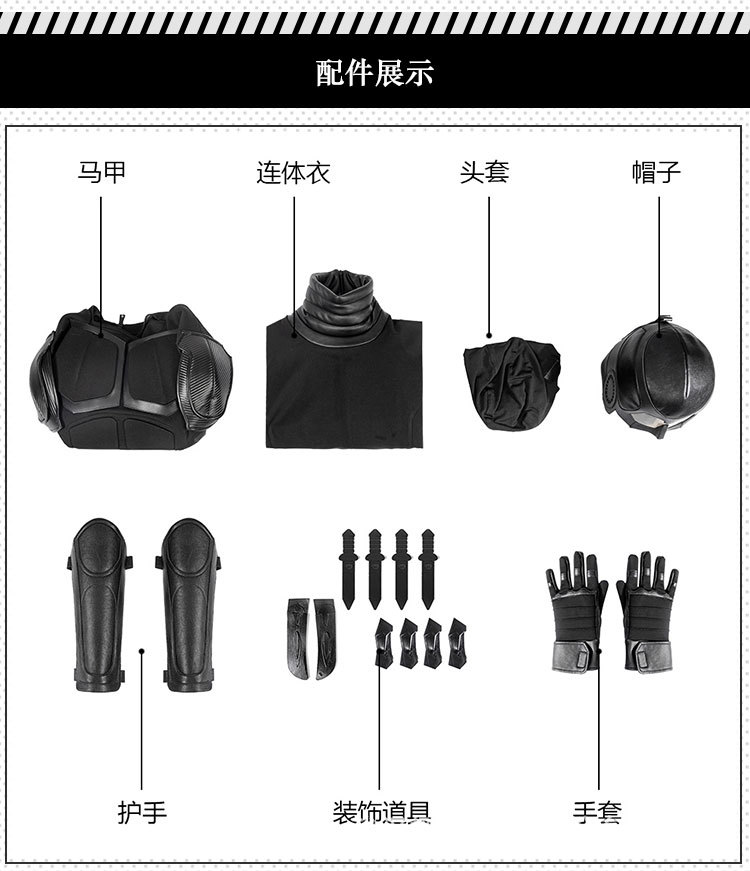 配件展示

马甲

连体衣

头套

帽子

护手

装饰道具

手套