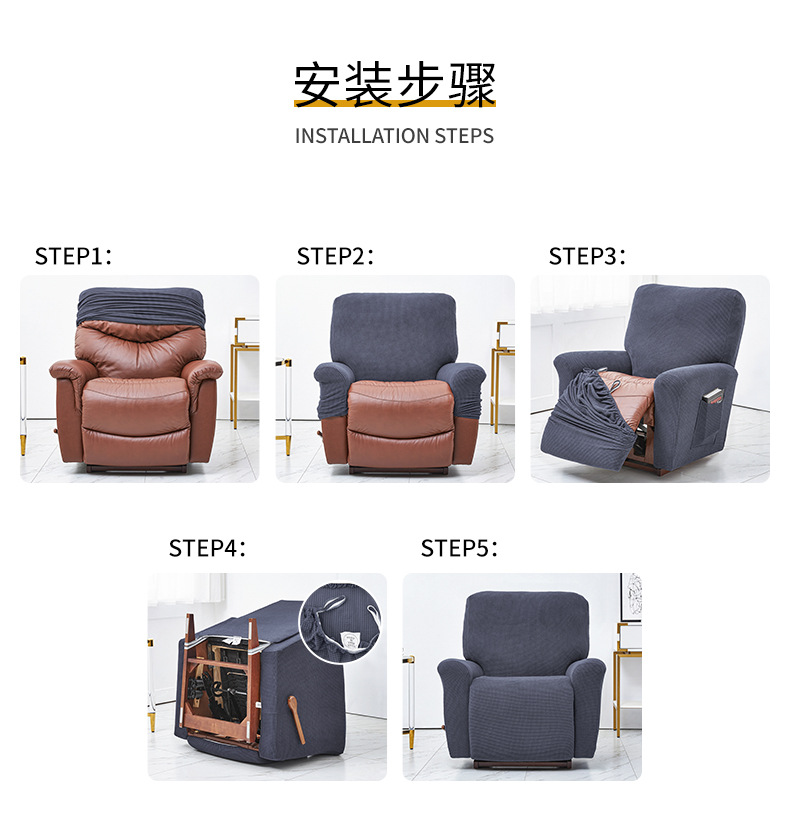 安装步骤

INSTALLATION STEPS

STEP1：

STEP2：

STEP3：

STEP4：

STEP5：